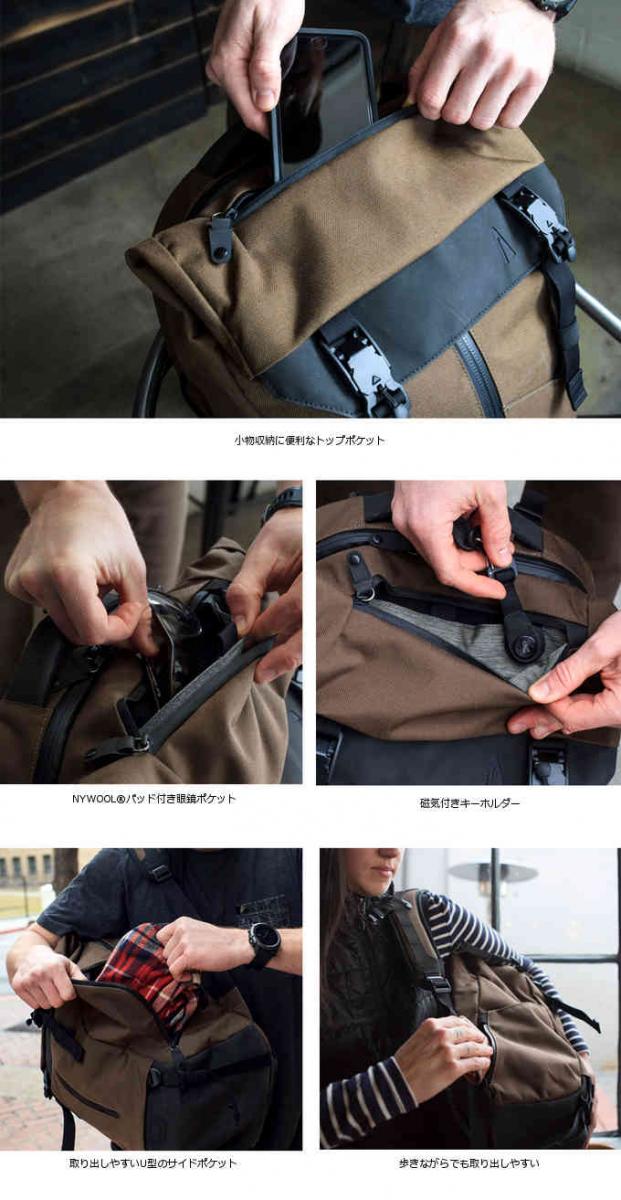 小物収納に便利なトップポケット

NYWOOL®パッド付き眼鏡ポケット

磁気付きキーホルダー

取り出しやすいU型のサイドポケット

歩きながらでも取り出しやすい