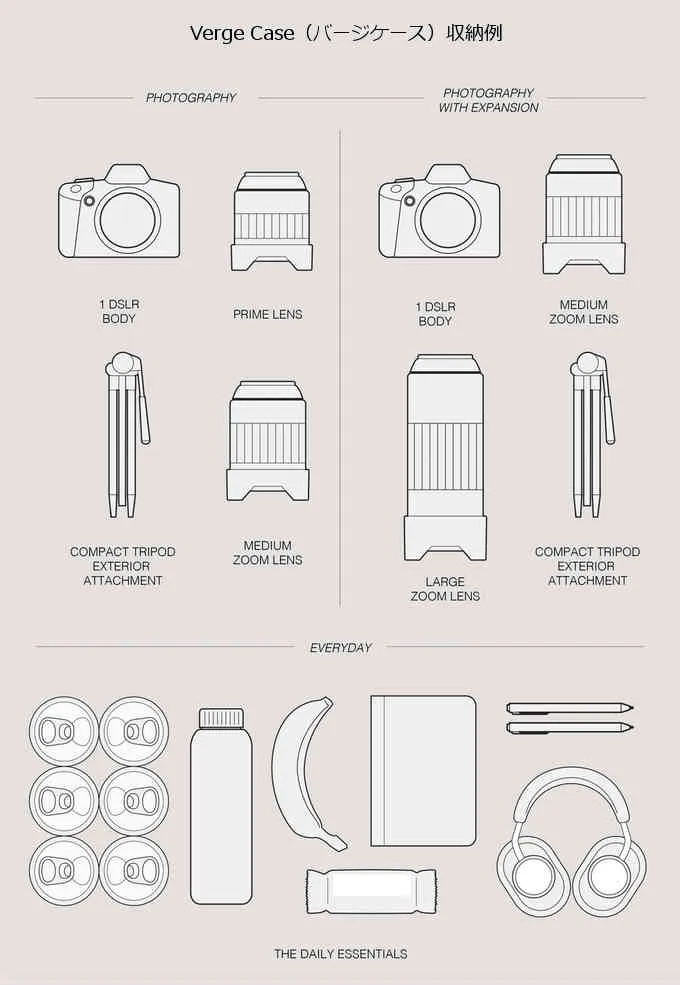 Verge Case（バージケース）収納例

PHOTOGRAPHY

1 DSLR BODY

PRIME LENS

COMPACT TRIPOD EXTERIOR ATTACHMENT

MEDIUM ZOOM LENS

PHOTOGRAPHY WITH EXPANSION

1 DSLR BODY

MEDIUM ZOOM LENS

LARGE ZOOM LENS

COMPACT TRIPOD EXTERIOR ATTACHMENT

EVERYDAY

THE DAILY ESSENTIALS