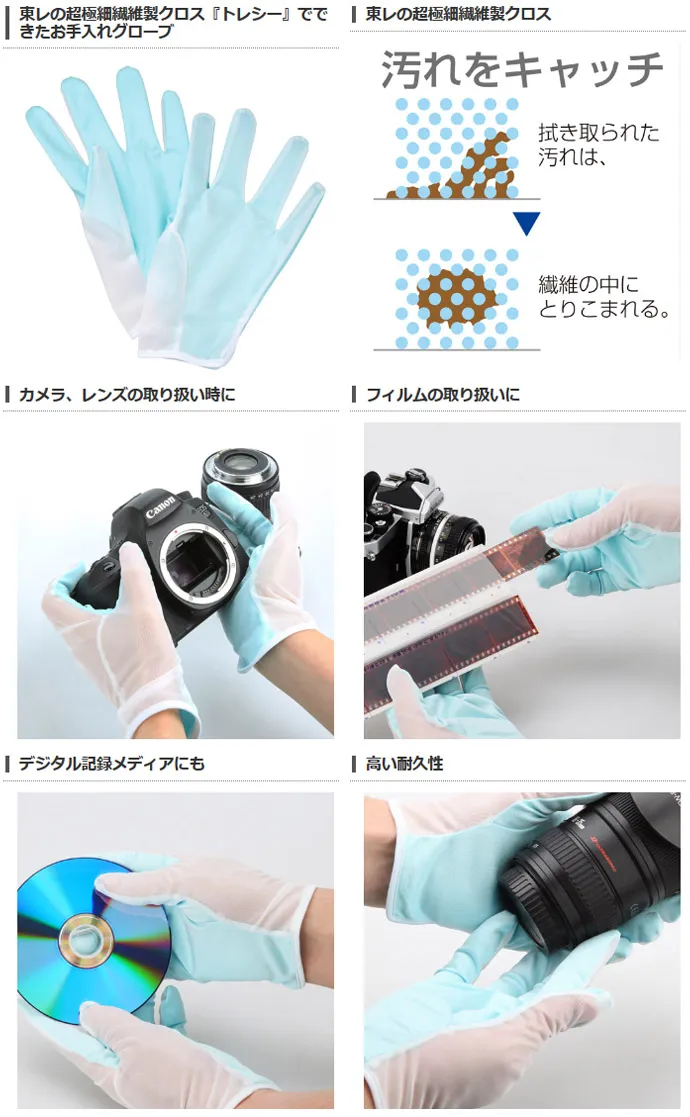 東レの超極細繊維製クロス『トレシー』でできたお手入れグローブ

東レの超極細繊維製クロス

汚れをキャッチ

拭き取られた汚れは、

繊維の中にとりこまれる。

カメラ、レンズの取り扱い時に

Canon

フィルムの取り扱いに

デジタル記録メディアにも

高い耐久性