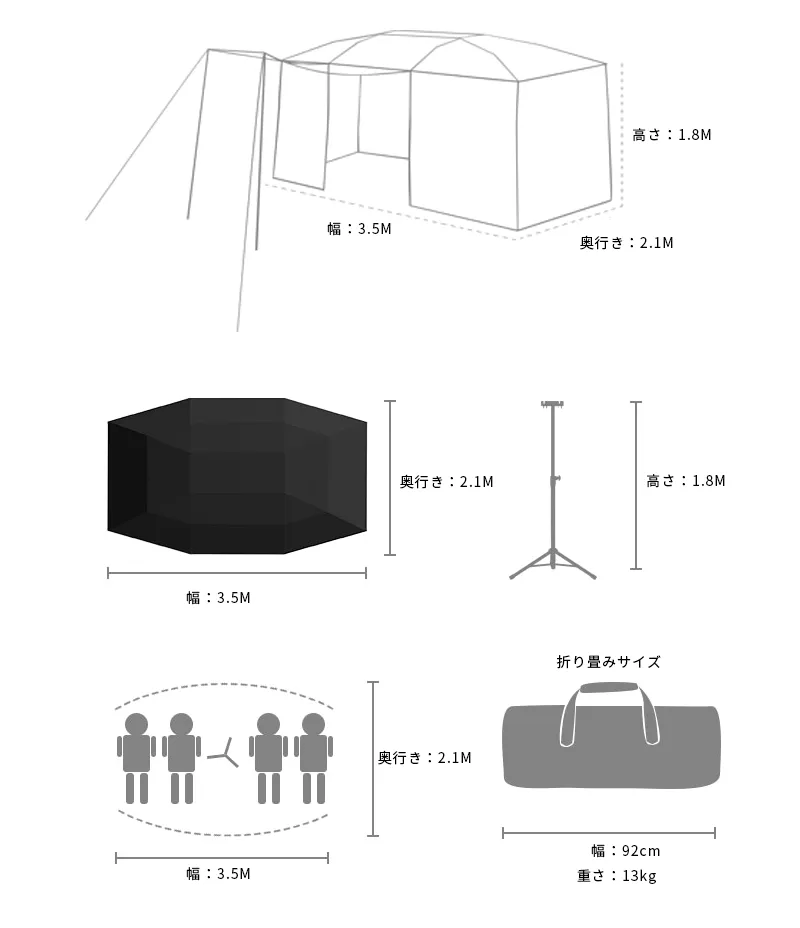 高さ：1.8M

幅：3.5M

奥行き：2.1M

奥行き：2.1M

高さ：1.8M

幅：3.5M

折り畳みサイズ

奥行き：2.1M

幅：3.5M

幅：92cm

重さ：13kg