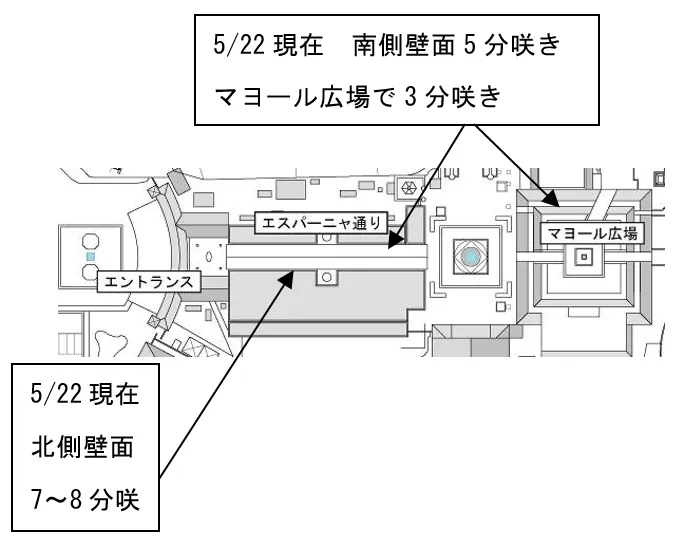 5/22 現在　南側壁面 5 分咲き

マヨール広場で 3 分咲き

エスパーニャ通り

マヨール広場

エントランス

5/22 現在

北側壁面

7～8 分咲