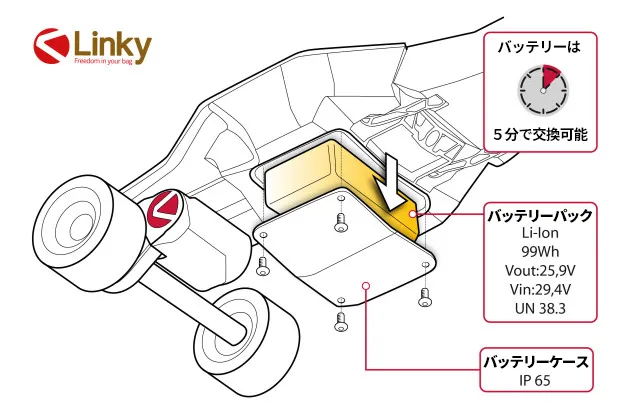 Linky
Freedom in your bag

バッテリーは
5分で交換可能

バッテリーパック
Li-Ion
99Wh
Vout:25,9V
Vin:29,4V
UN 38.3

バッテリーケース
IP 65