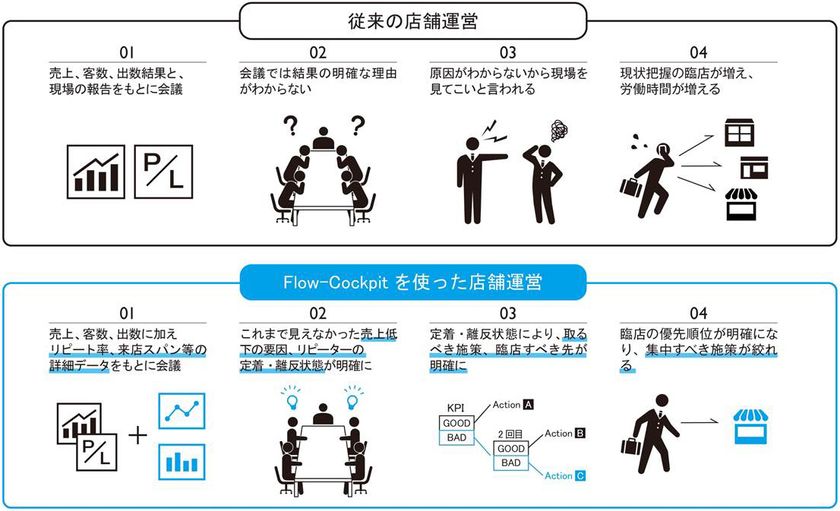 従来の店舗運営

01
売上、客数、出数結果と、現場の報告をもとに会議

P/L

02
会議では結果の明確な理由がわからない

? ?

03
原因がわからないから現場を見てこいと言われる

04
現状把握の臨店が増え、労働時間が増える

Flow-Cockpit を使った店舗運営

01
売上、客数、出数に加えリピート率、来店スパン等の詳細データをもとに会議

P/L

+

02
これまで見えなかった売上低下の要因、リピーターの定着・離反状態が明確に

03
定着・離反状態により、取るべき施策、臨店すべき先が明確に

KPI
GOOD
BAD
Action A
2回目
GOOD
BAD
Action B
Action C

04
臨店の優先順位が明確になり、集中すべき施策が絞れる