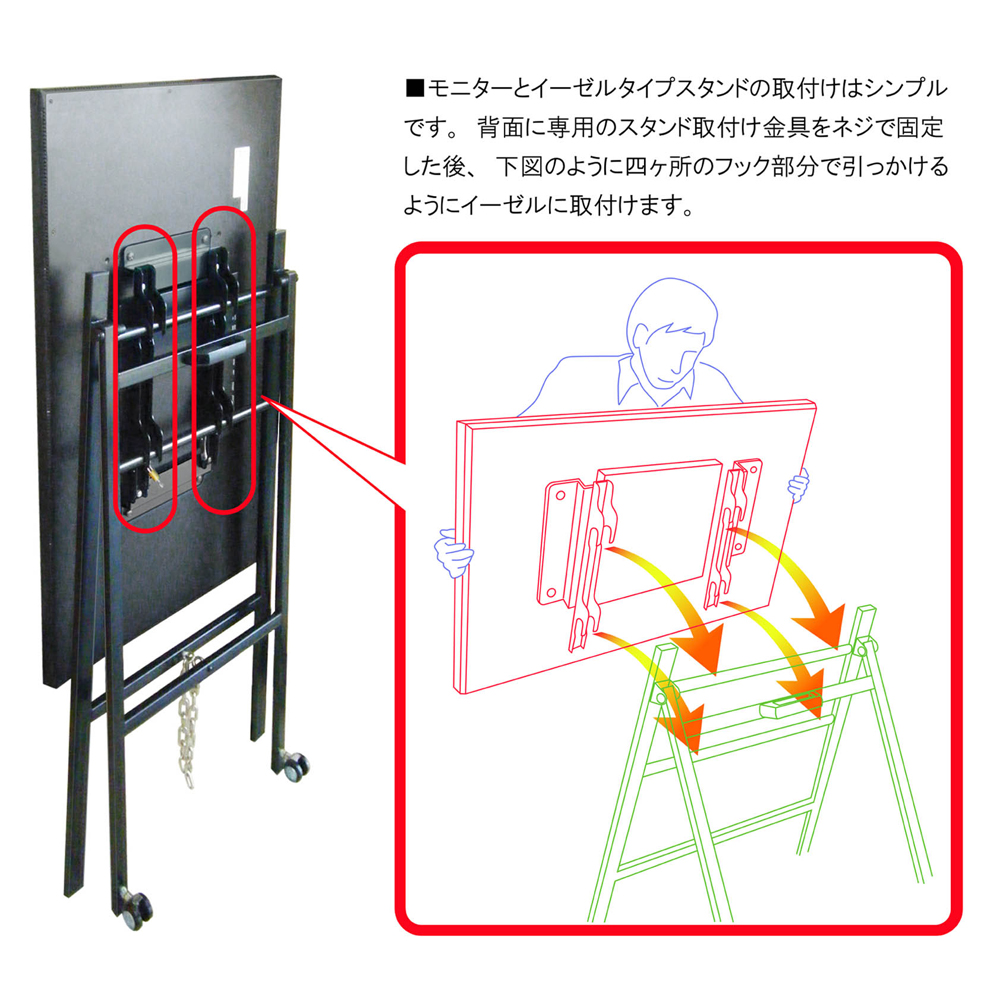 ■モニターとイーゼルタイプスタンドの取付けはシンプルです。 背面に専用のスタンド取付け金具をネジで固定した後、 下図のように四ヶ所のフック部分で引っかけるようにイーゼルに取付けます。