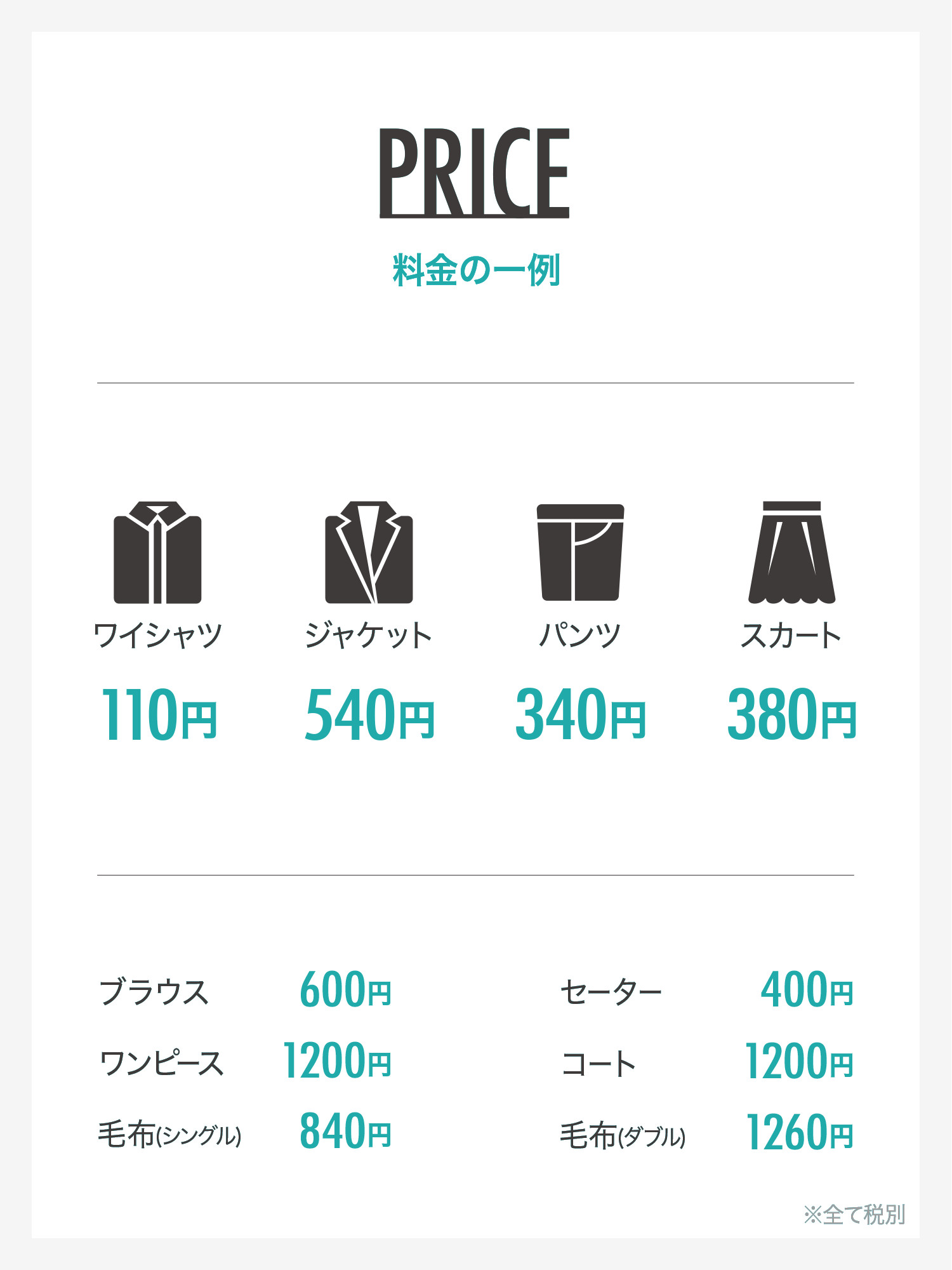 PRICE

料金の一例

ワイシャツ
110円

ジャケット
540円

パンツ
340円

スカート
380円

ブラウス 600円
ワンピース 1200円
毛布(シングル) 840円

セーター 400円
コート 1200円
毛布(ダブル) 1260円

※全て税別