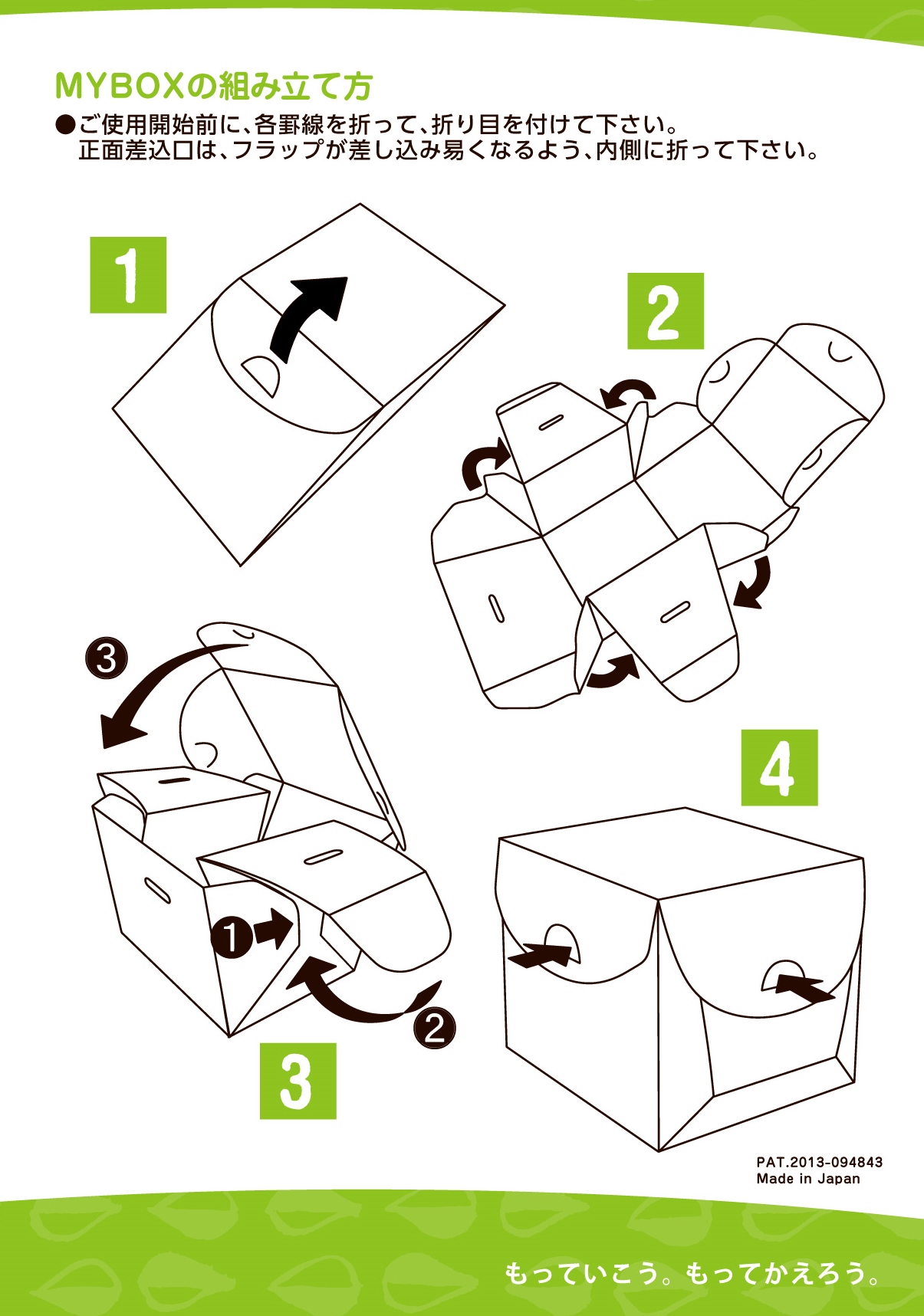 MYBOXの組み立て方

●ご使用開始前に、各罫線を折って、折り目を付けて下さい。
正面差込口は、フラップが差し込み易くなるよう、内側に折って下さい。

1

2

3

1

2

3

4

PAT.2013-094843
Made in Japan

もっていこう。もってかえろう。