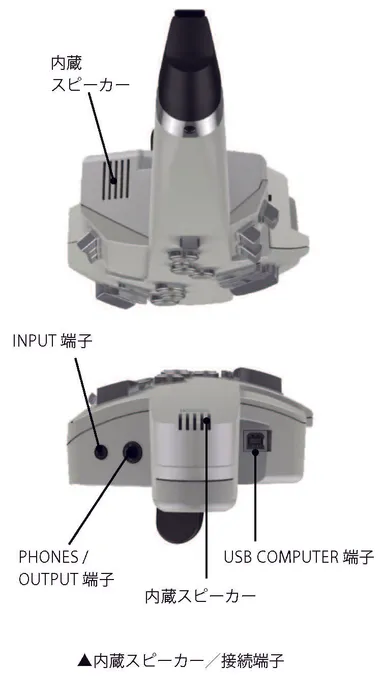 内蔵
スピーカー

INPUT 端子

PHONES / OUTPUT 端子

内蔵スピーカー

USB COMPUTER 端子

▲内蔵スピーカー／接続端子