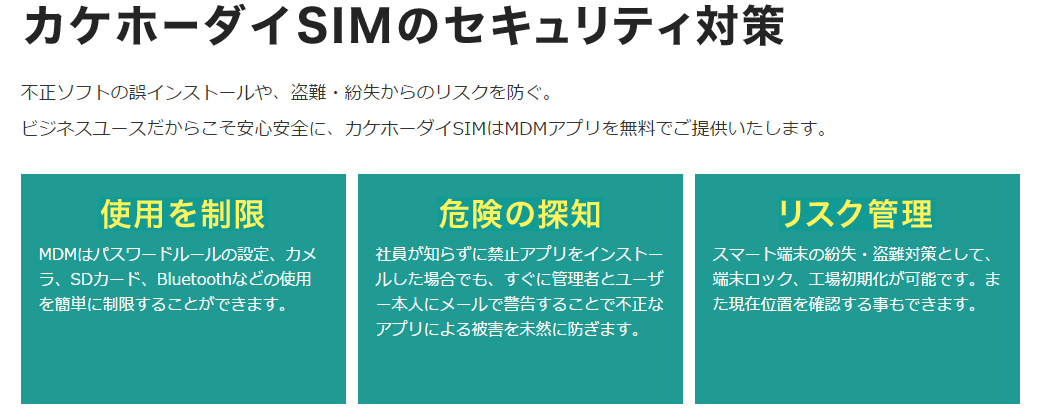 カケホーダイSIMのセキュリティ対策

不正ソフトの誤インストールや、盗難・紛失からのリスクを防ぐ。

ビジネスユースだからこそ安心安全に、カケホーダイSIMはMDMアプリを無料でご提供いたします。

使用を制限

MDMはパスワードルールの設定、カメラ、SDカード、Bluetoothなどの使用を簡単に制限することができます。

危険の探知

社員が知らずに禁止アプリをインストールした場合でも、すぐに管理者とユーザー本人にメールで警告することで不正なアプリによる被害を未然に防ぎます。

リスク管理

スマート端末の紛失・盗難対策として、端末ロック、工場初期化が可能です。また現在位置を確認する事もできます。