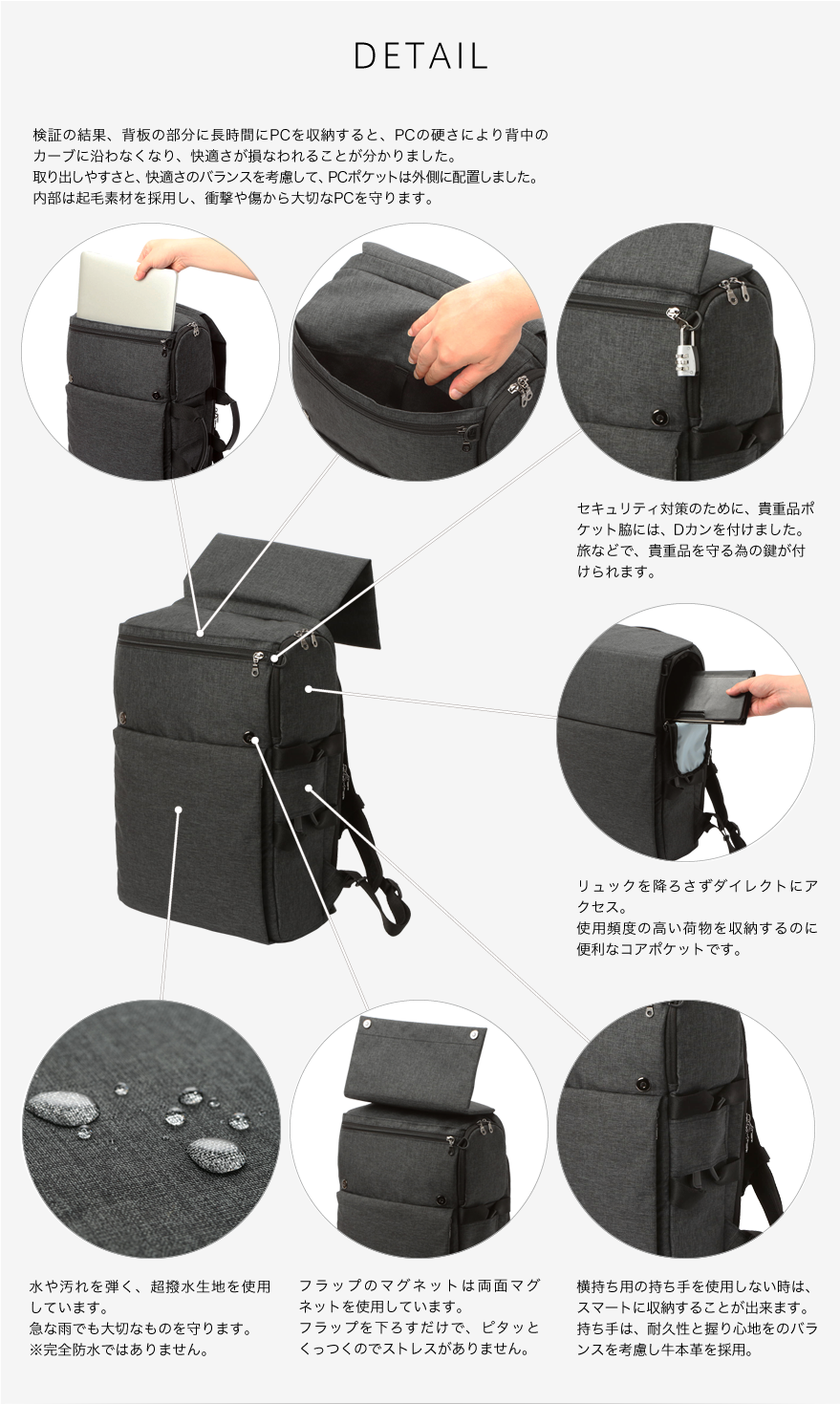 DETAIL

検証の結果、背板の部分に長時間にPCを収納すると、PCの硬さにより背中のカーブに沿わなくなり、快適さが損なわれることが分かりました。
取り出しやすさと、快適さのバランスを考慮して、PCポケットは外側に配置しました。
内部は起毛素材を採用し、衝撃や傷から大切なPCを守ります。

セキュリティ対策のために、貴重品ポケット脇には、Dカンを付けました。
旅などで、貴重品を守る為の鍵が付けられます。

リュックを降ろさずダイレクトにアクセス。
使用頻度の高い荷物を収納するのに便利なコアポケットです。

水や汚れを弾く、超撥水生地を使用しています。
急な雨でも大切なものを守ります。
※完全防水ではありません。

フラップのマグネットは両面マグネットを使用しています。
フラップを下ろすだけで、ピタッとくっつくのでストレスがありません。

横持ち用の持ち手を使用しない時は、スマートに収納することが出来ます。
持ち手は、耐久性と握り心地をのバランスを考慮し牛本革を採用。