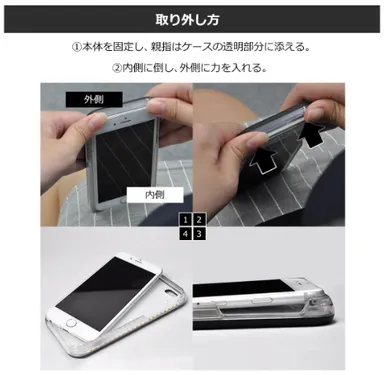 取り外し方

①本体を固定し、親指はケースの透明部分に添える。

②内側に倒し、外側に力を入れる。

外側

内側

1 2
4 3