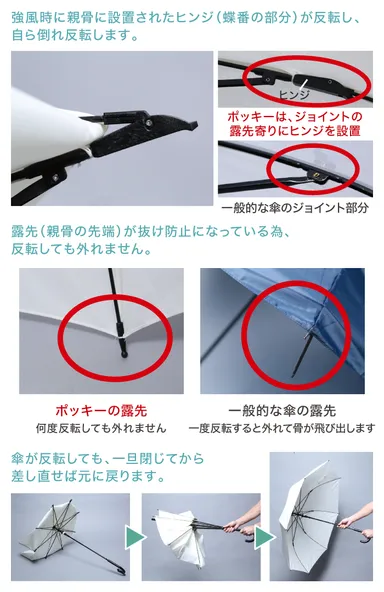 強風時に親骨に設置されたヒンジ（蝶番の部分）が反転し、自ら倒れ反転します。

ヒンジ

ポッキーは、ジョイントの露先寄りにヒンジを設置

一般的な傘のジョイント部分

露先（親骨の先端）が抜け防止になっている為、反転しても外れません。

ポッキーの露先
何度反転しても外れません

一般的な傘の露先
一度反転すると外れて骨が飛び出します

傘が反転しても、一旦閉じてから差し直せば元に戻ります。