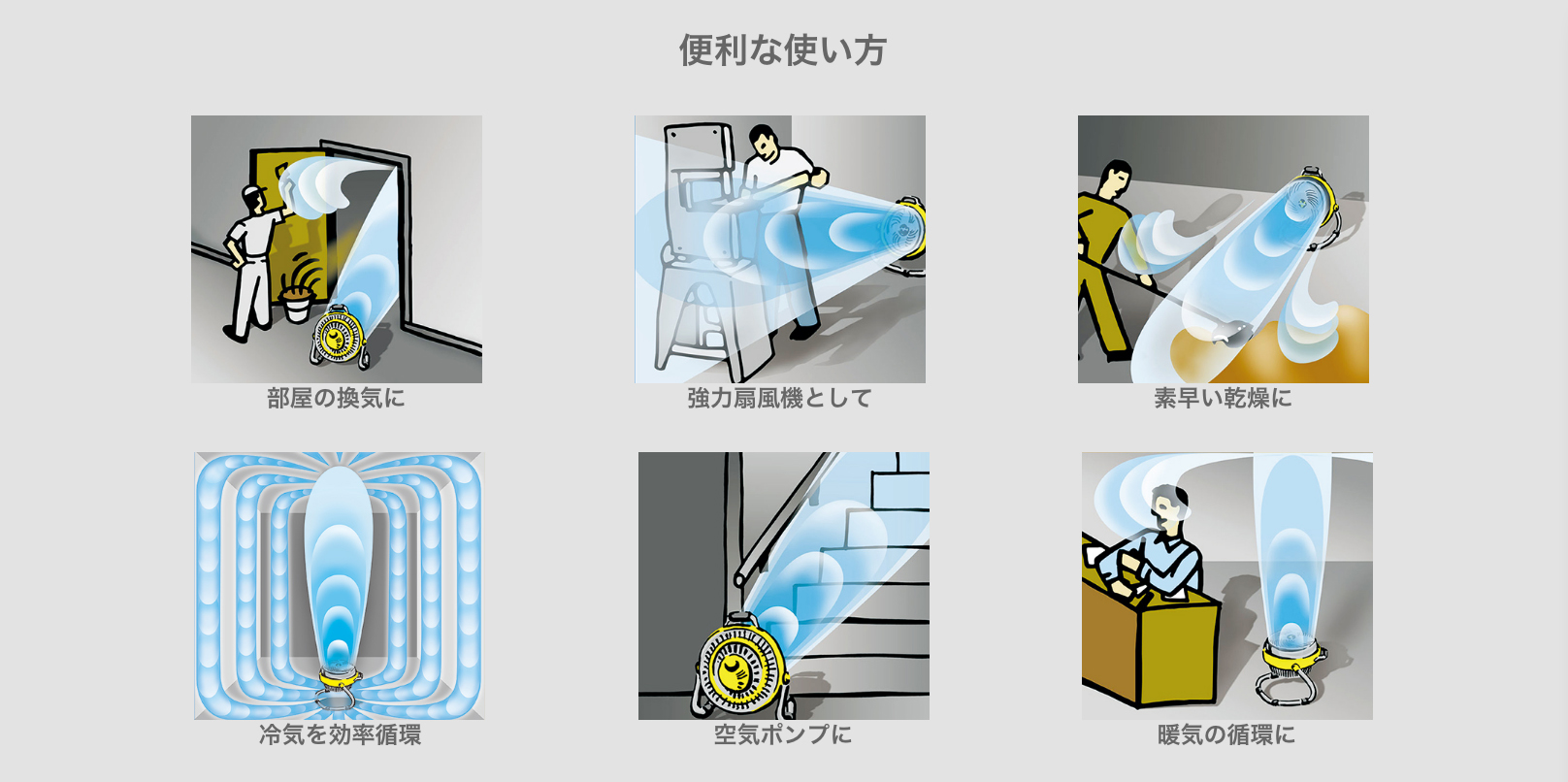 便利な使い方

部屋の換気に

強力扇風機として

素早い乾燥に

冷気を効率循環

空気ポンプに

暖気の循環に