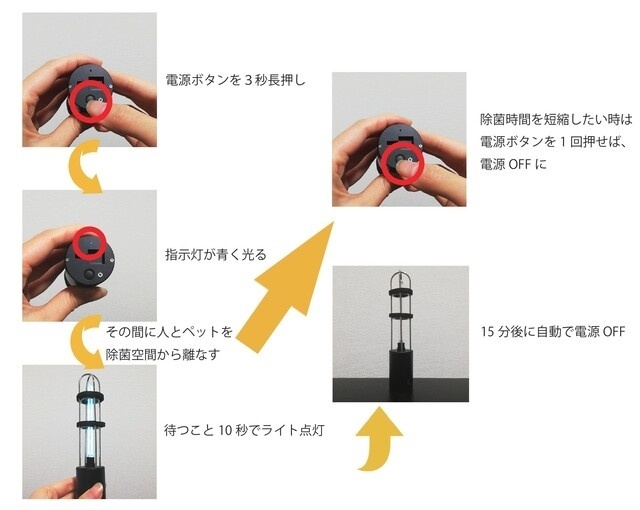 電源ボタンを 3 秒長押し

指示灯が青く光る

その間に人とペットを
除菌空間から離なす

待つこと 10 秒でライト点灯

除菌時間を短縮したい時は
電源ボタンを 1 回押せば、
電源 OFF に

15 分後に自動で電源 OFF