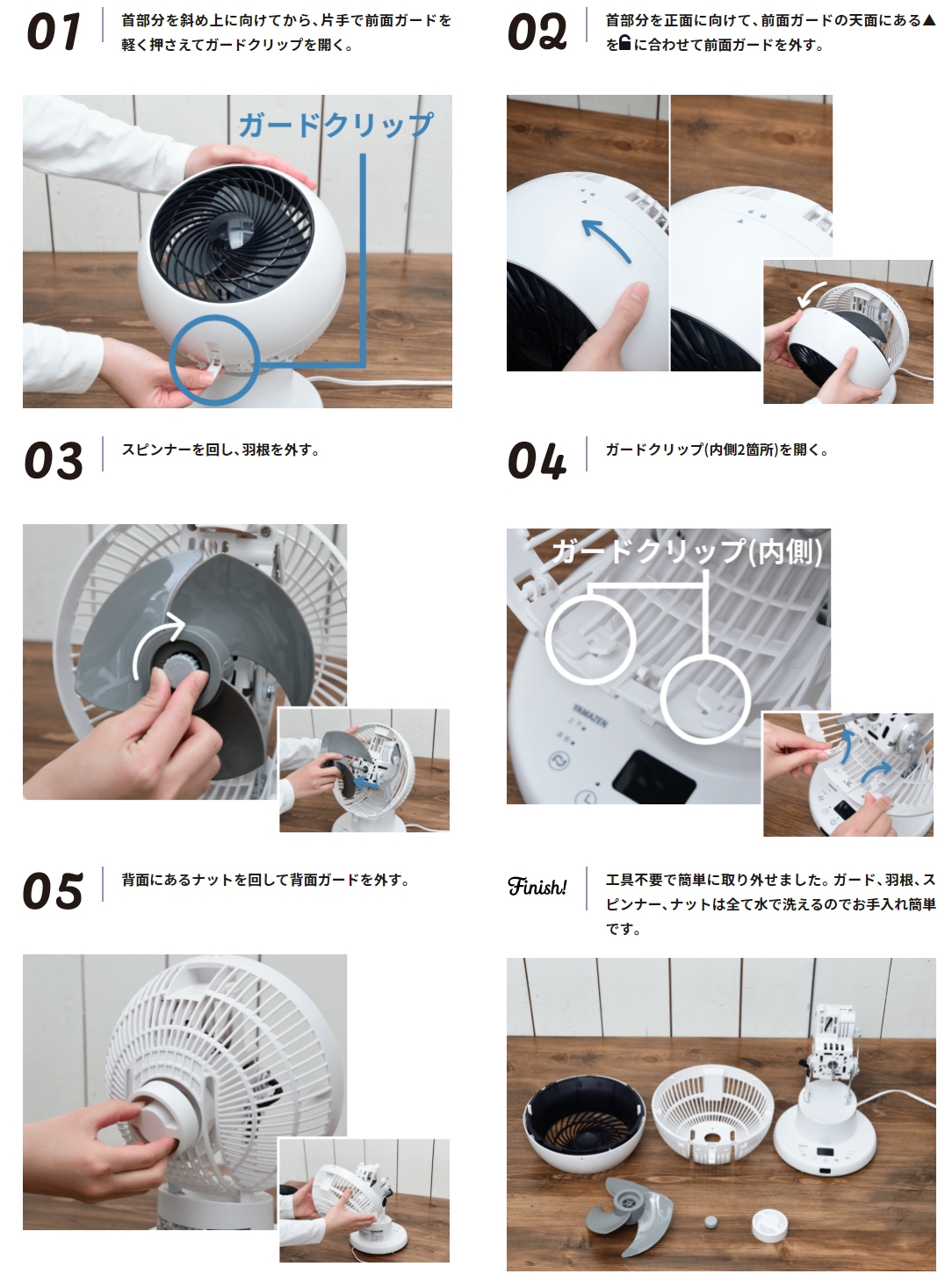 01

首部分を斜め上に向けてから、片手で前面ガードを軽く押さえてガードクリップを開く。

ガードクリップ

02

首部分を正面に向けて、前面ガードの天面にある▲を🔓に合わせて前面ガードを外す。

03

スピンナーを回し、羽根を外す。

04

ガードクリップ(内側2箇所)を開く。

ガードクリップ(内側)

YAMAZEN

05

背面にあるナットを回して背面ガードを外す。

Finish!

工具不要で簡単に取り外せました。ガード、羽根、スピンナー、ナットは全て水で洗えるのでお手入れ簡単です。