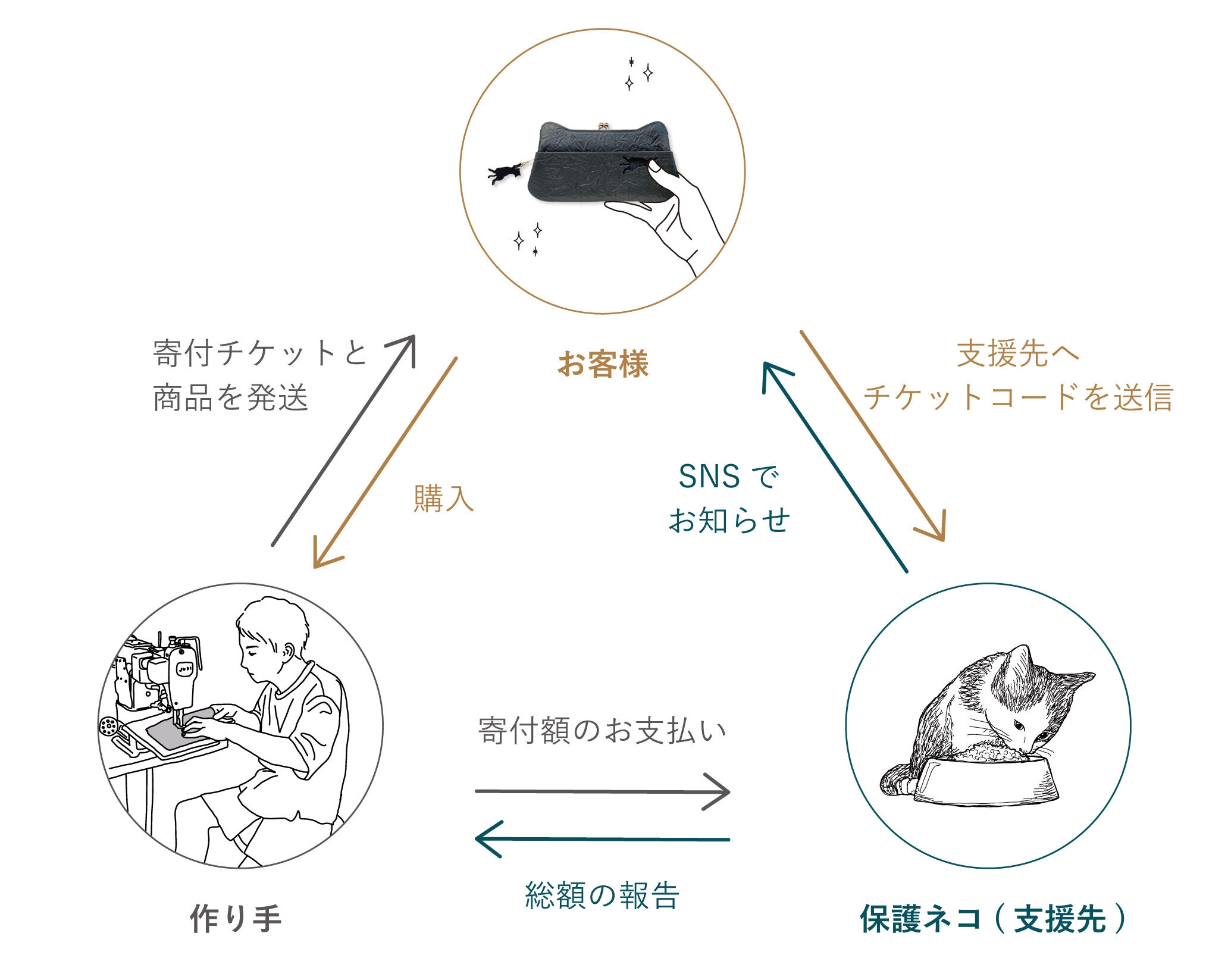 寄付チケットと
商品を発送

お客様

支援先へ
チケットコードを送信

購入

SNS で
お知らせ

寄付額のお支払い

総額の報告

作り手

保護ネコ（支援先）