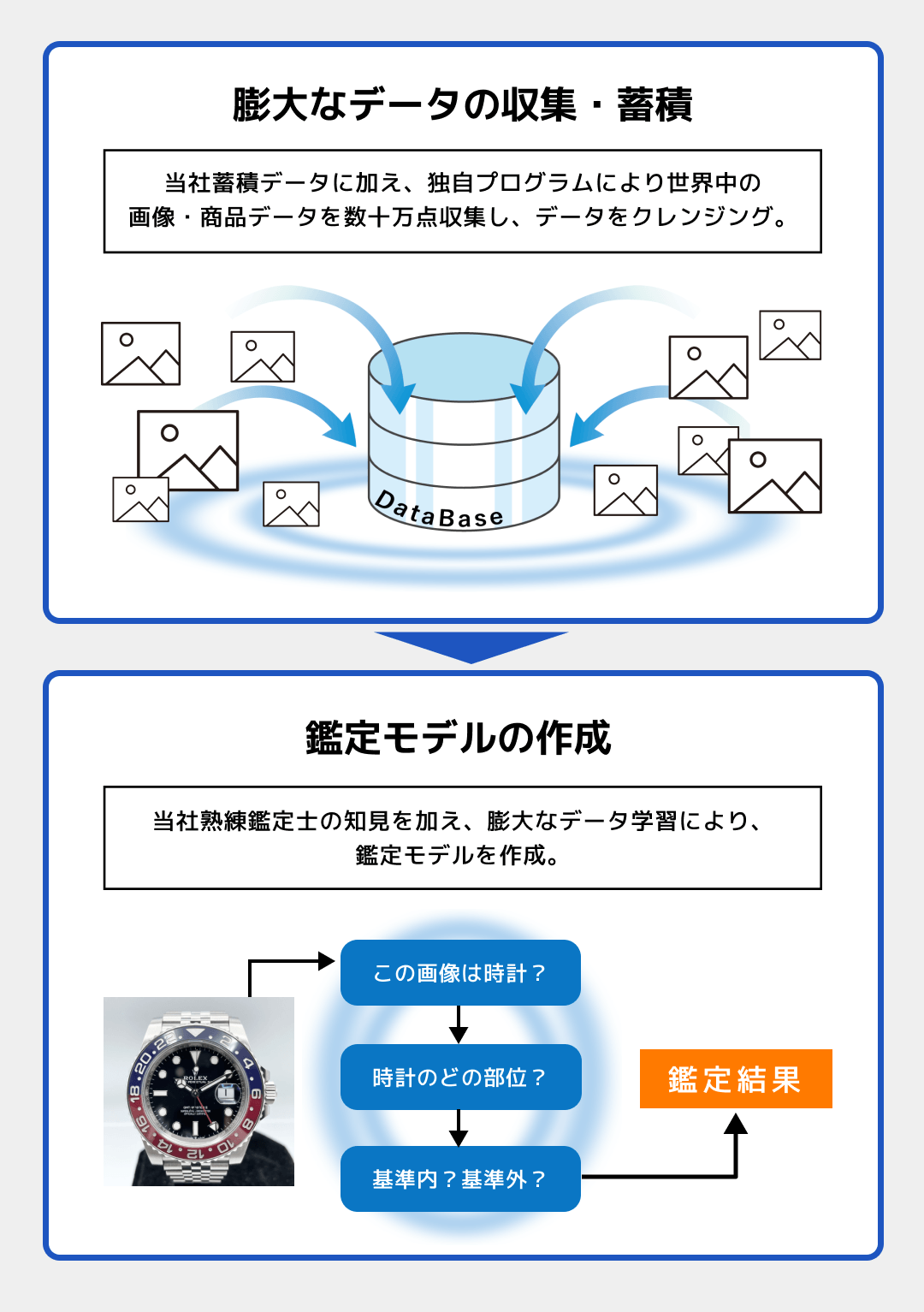 膨大なデータの収集・蓄積

当社蓄積データに加え、独自プログラムにより世界中の画像・商品データを数十万点収集し、データをクレンジング。

DataBase

鑑定モデルの作成

当社熟練鑑定士の知見を加え、膨大なデータ学習により、鑑定モデルを作成。

この画像は時計？

時計のどの部位？

基準内？基準外？

鑑定結果

ROLEX