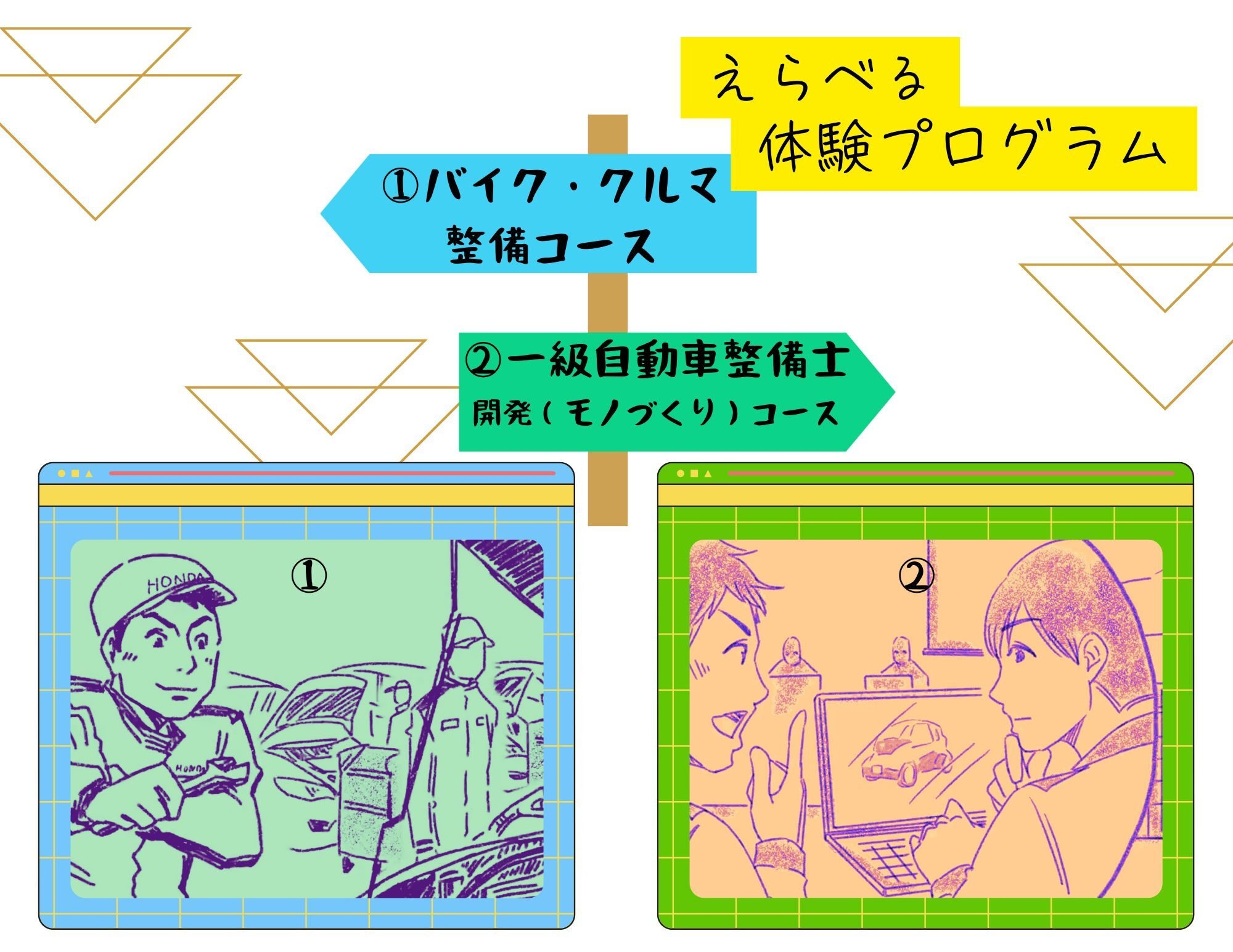 えらべる
体験プログラム

①バイク・クルマ
整備コース

②一級自動車整備士
開発（モノづくり）コース

①
HONDA
HONDA

②