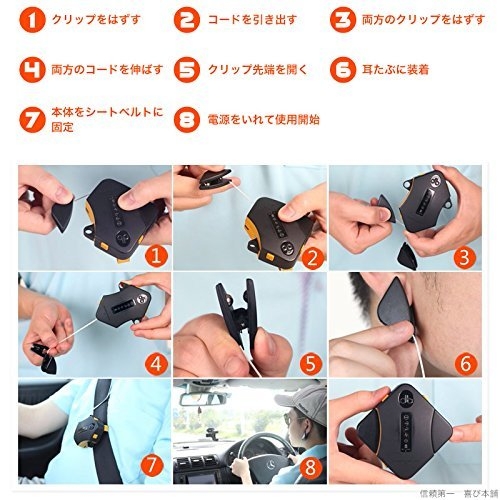 1 クリップをはずす

2 コードを引き出す

3 両方のクリップをはずす

4 両方のコードを伸ばす

5 クリップ先端を開く

6 耳たぶに装着

7 本体をシートベルトに固定

8 電源をいれて使用開始

1

2

3

4

5

6

7

8

信頼第一 喜び本舗