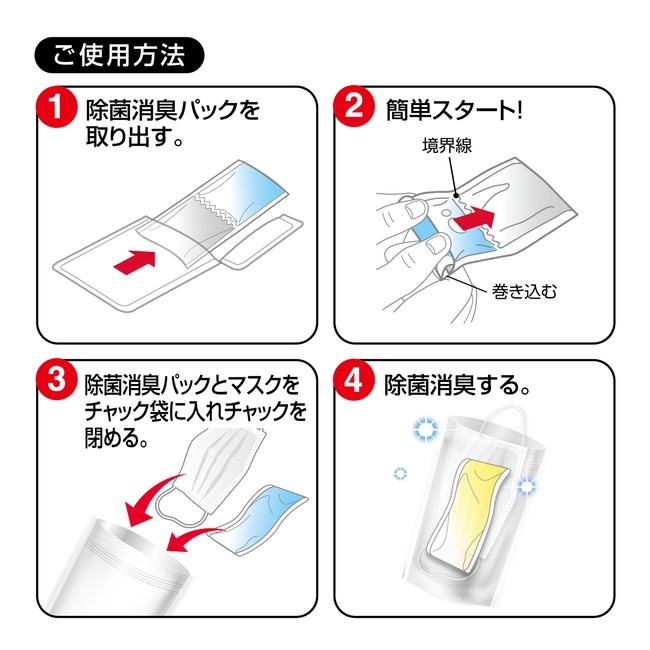 ご使用方法

1 除菌消臭パックを取り出す。

2 簡単スタート!

境界線

巻き込む

3 除菌消臭パックとマスクをチャック袋に入れチャックを閉める。

4 除菌消臭する。