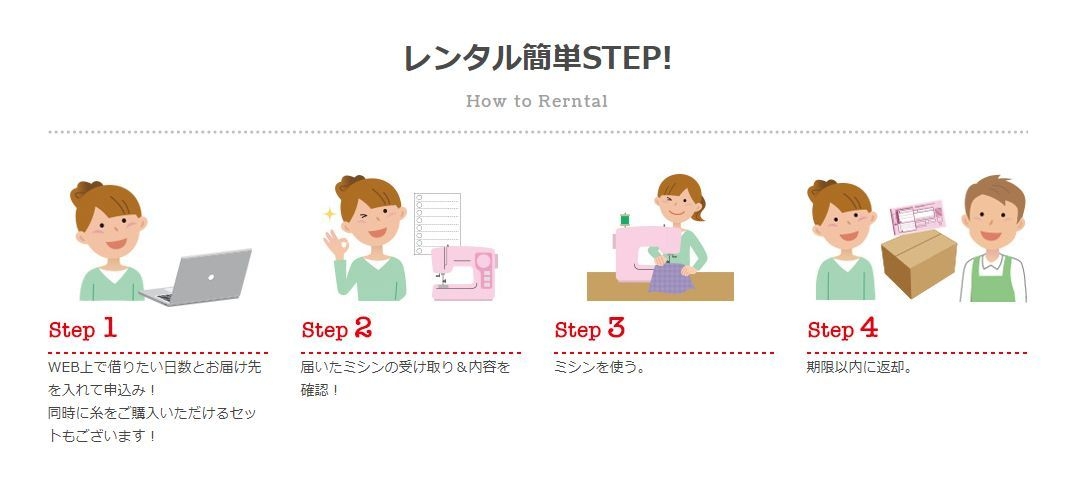 レンタル簡単STEP!

How to Rerntal

Step 1

WEB上で借りたい日数とお届け先を入れて申込み！
同時に糸をご購入いただけるセットもございます！

Step 2

届いたミシンの受け取り＆内容を確認！

Step 3

ミシンを使う。

Step 4

期限以内に返却。