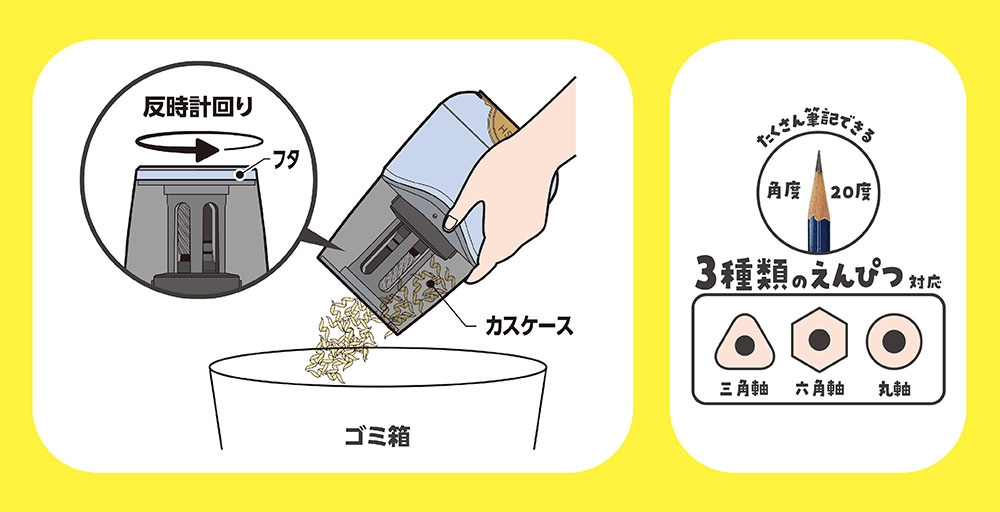 反時計回り

フタ

カスケース

ゴミ箱

たくさん筆記できる

角度 20度

3種類のえんぴつ対応

三角軸 六角軸 丸軸