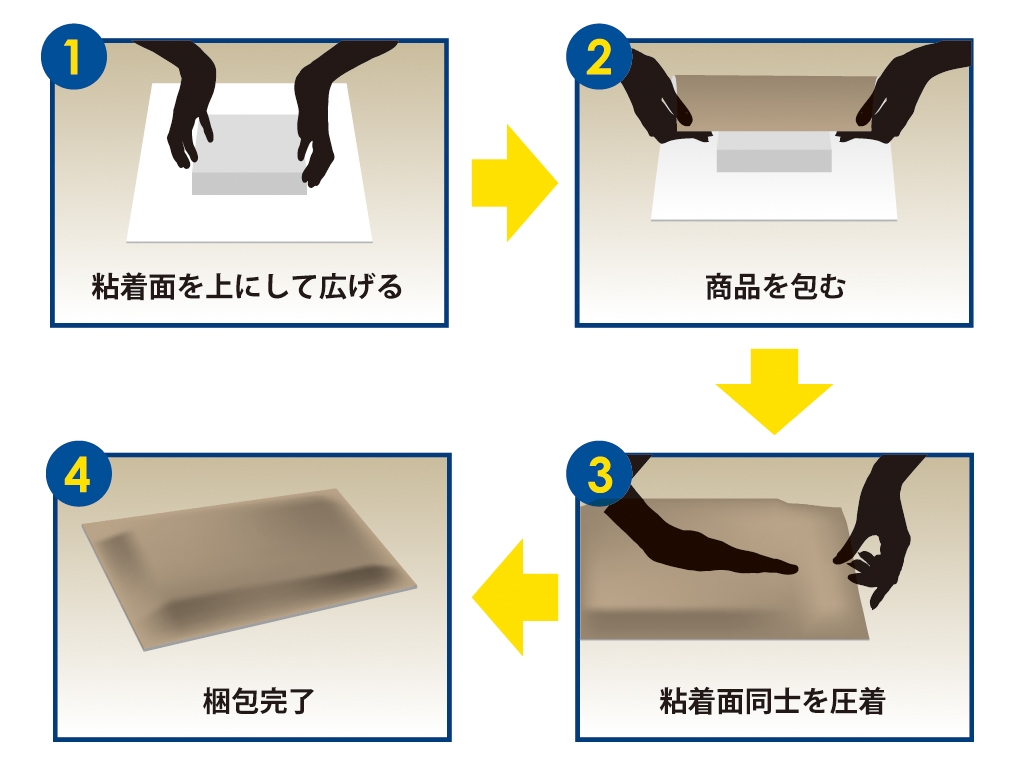 1
粘着面を上にして広げる

2
商品を包む

3
粘着面同士を圧着

4
梱包完了