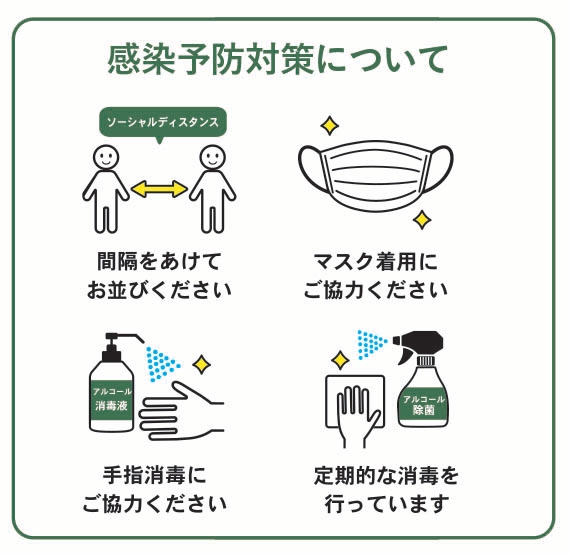 感染予防対策について

ソーシャルディスタンス

間隔をあけて
お並びください

マスク着用に
ご協力ください

アルコール
消毒液

手指消毒に
ご協力ください

アルコール
除菌

定期的な消毒を
行っています