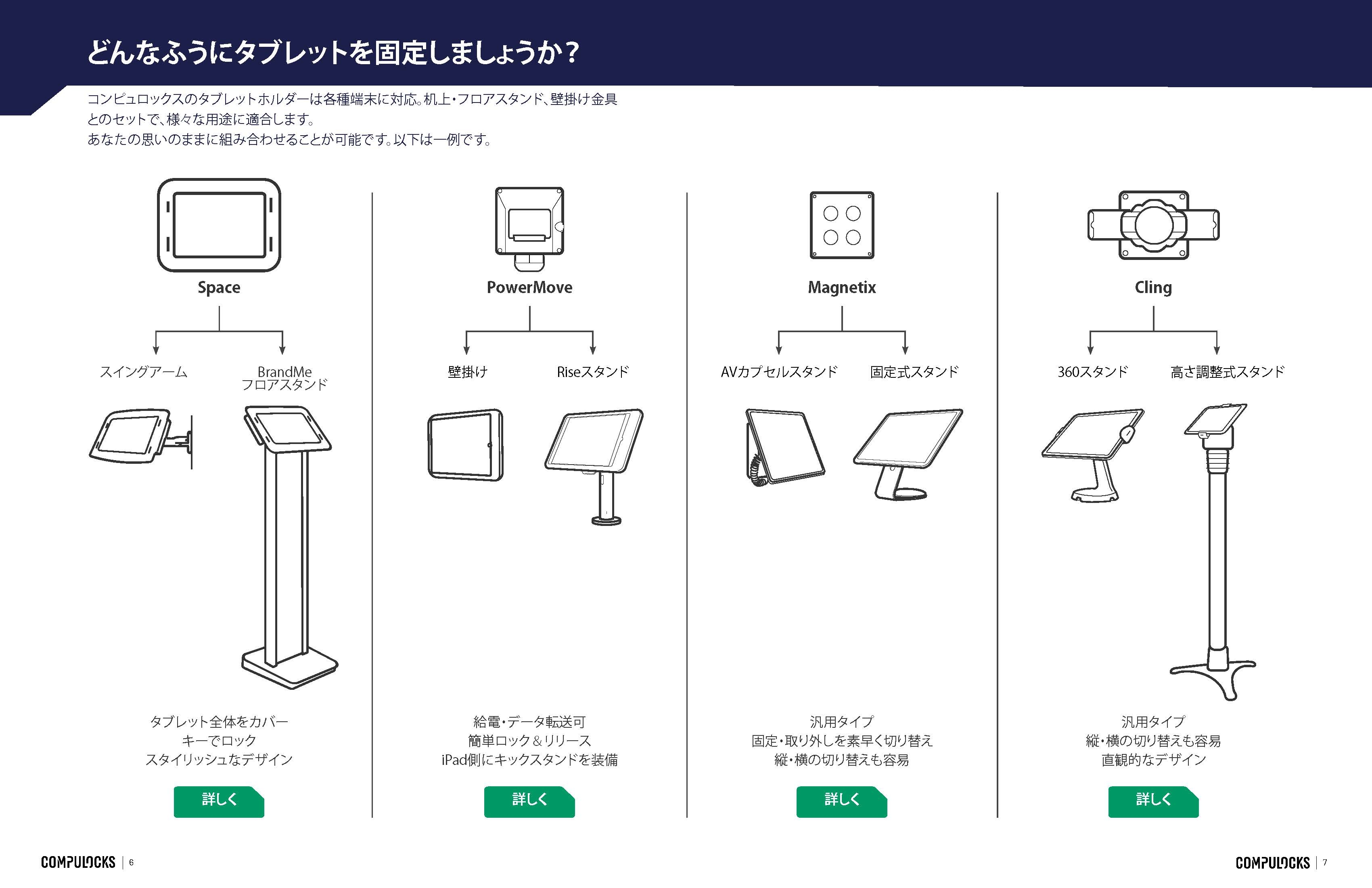 どんなふうにタブレットを固定しましょうか？

コンピュロックスのタブレットホルダーは各種端末に対応。机上・フロアスタンド、壁掛け金具とのセットで、様々な用途に適合します。
あなたの思いのままに組み合わせることが可能です。以下は一例です。

Space

スイングアーム

BrandMe フロアスタンド

タブレット全体をカバー
キーでロック
スタイリッシュなデザイン

詳しく

PowerMove

壁掛け

Riseスタンド

給電・データ転送可
簡単ロック＆リリース
iPad側にキックスタンドを装備

詳しく

Magnetix

AVカプセルスタンド

固定式スタンド

汎用タイプ
固定・取り外しを素早く切り替え
縦・横の切り替えも容易

詳しく

Cling

360スタンド

高さ調整式スタンド

汎用タイプ
縦・横の切り替えも容易
直観的なデザイン

詳しく

COMPULOCKS | 6

COMPULOCKS | 7