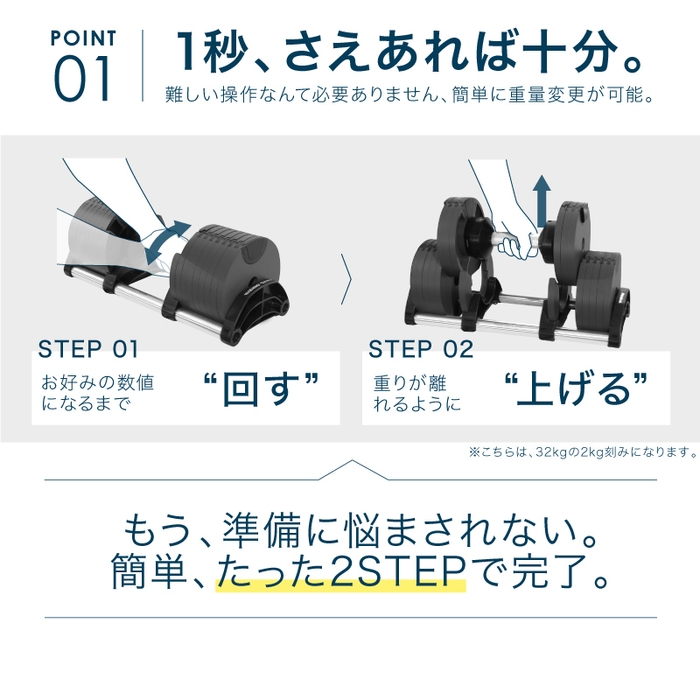 POINT
01

1秒、さえあれば十分。
難しい操作なんて必要ありません、簡単に重量変更が可能。

STEP 01
お好みの数値になるまで
“回す”

STEP 02
重りが離れるように
“上げる”

※こちらは、32kgの2kg刻みになります。

もう、準備に悩まされない。
簡単、たった2STEPで完了。