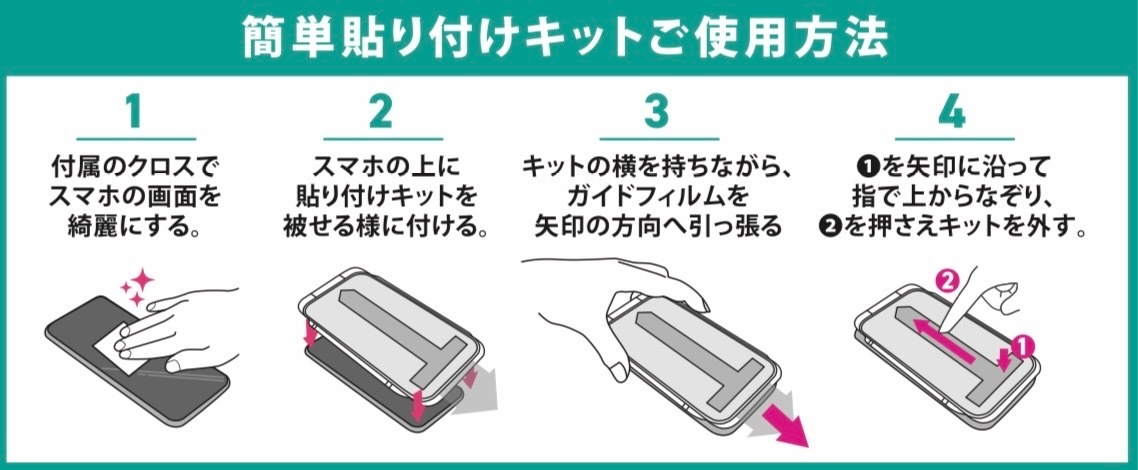 簡単貼り付けキットご使用方法

1
付属のクロスでスマホの画面を綺麗にする。

2
スマホの上に貼り付けキットを被せる様に付ける。

3
キットの横を持ちながら、ガイドフィルムを矢印の方向へ引っ張る

4
❶を矢印に沿って指で上からなぞり、❷を押さえキットを外す。

2
1