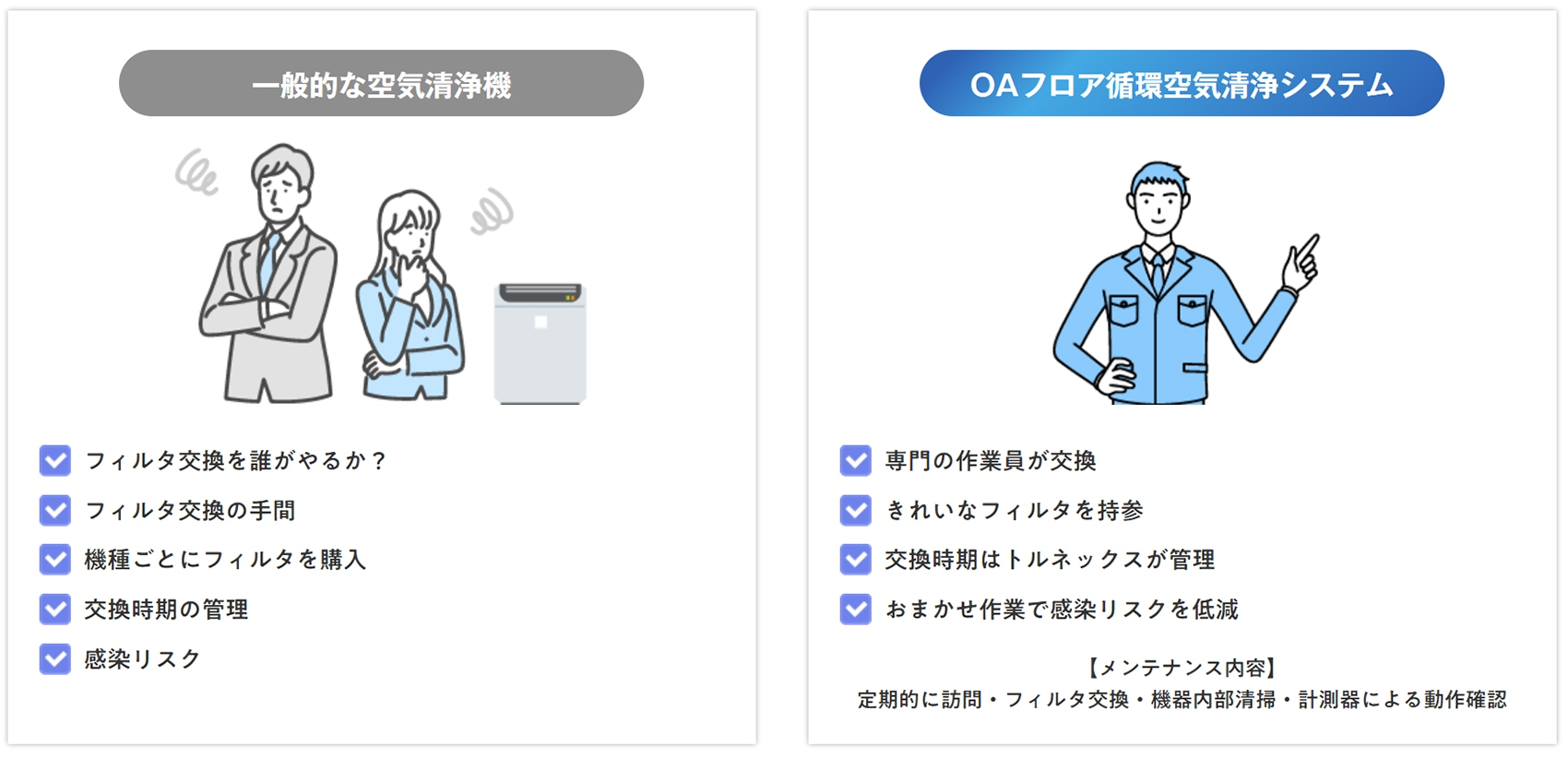 一般的な空気清浄機

フィルタ交換を誰がやるか？
フィルタ交換の手間
機種ごとにフィルタを購入
交換時期の管理
感染リスク

OAフロア循環空気清浄システム

専門の作業員が交換
きれいなフィルタを持参
交換時期はトルネックスが管理
おまかせ作業で感染リスクを低減

【メンテナンス内容】
定期的に訪問・フィルタ交換・機器内部清掃・計測器による動作確認