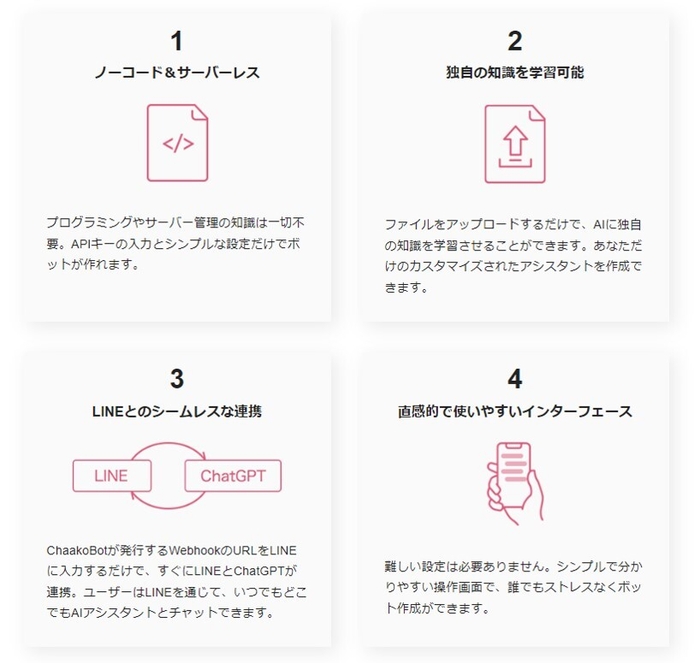 1

ノーコード＆サーバーレス

</>

プログラミングやサーバー管理の知識は一切不要。APIキーの入力とシンプルな設定だけでボットが作れます。

2

独自の知識を学習可能

ファイルをアップロードするだけで、AIに独自の知識を学習させることができます。あなただけのカスタマイズされたアシスタントを作成できます。

3

LINEとのシームレスな連携

LINE

ChatGPT

ChaakoBotが発行するWebhookのURLをLINEに入力するだけで、すぐにLINEとChatGPTが連携。ユーザーはLINEを通じて、いつでもどこでもAIアシスタントとチャットできます。

4

直感的で使いやすいインターフェース

難しい設定は必要ありません。シンプルで分かりやすい操作画面で、誰でもストレスなくボット作成ができます。