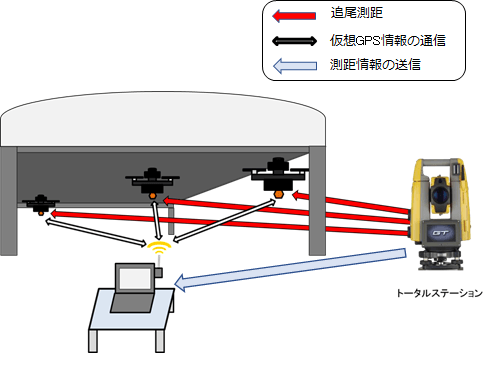 追尾測距

仮想GPS情報の通信

測距情報の送信

GT

トータルステーション