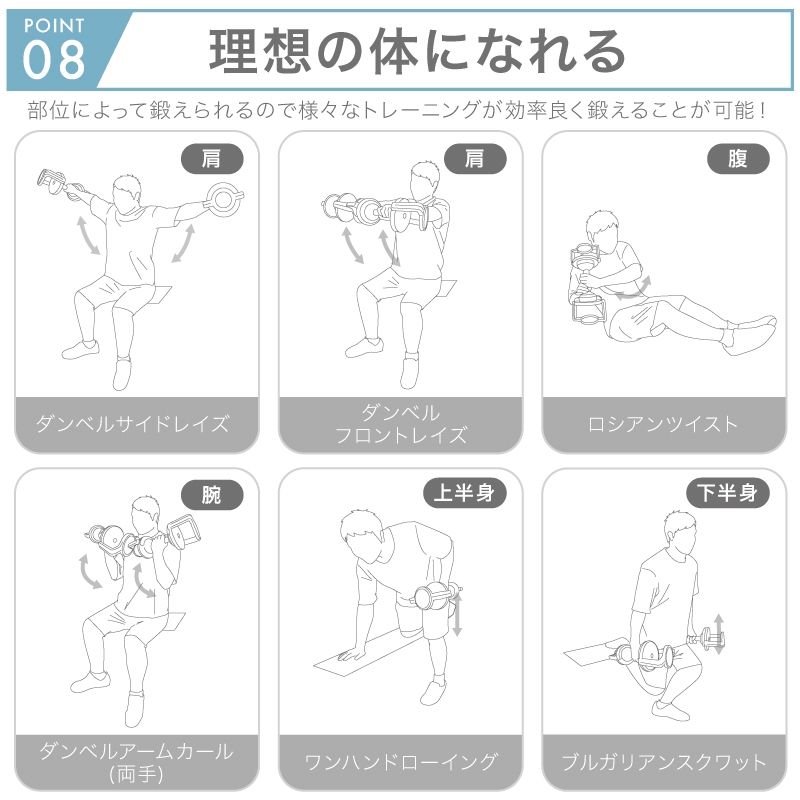 POINT 08

理想の体になれる

部位によって鍛えられるので様々なトレーニングが効率良く鍛えることが可能！

肩

ダンベルサイドレイズ

肩

ダンベル フロントレイズ

腹

ロシアンツイスト

腕

ダンベルアームカール (両手)

上半身

ワンハンドローイング

下半身

ブルガリアンスクワット