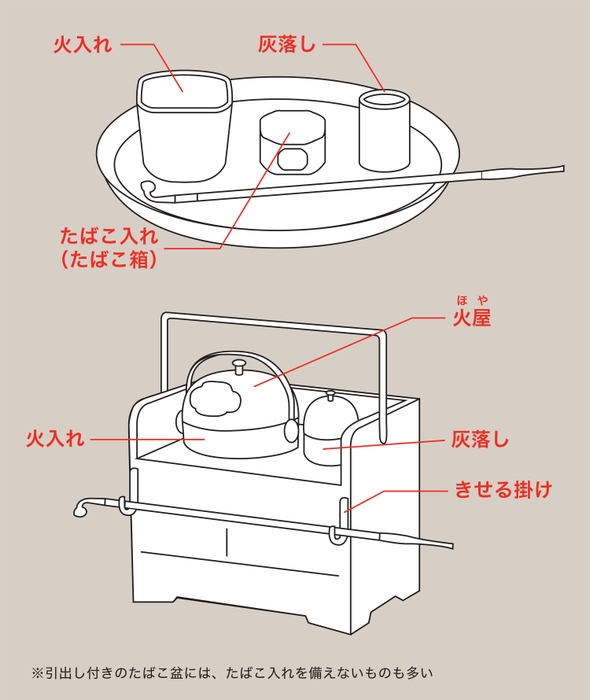 火入れ

灰落し

たばこ入れ
（たばこ箱）

ほや
火屋

火入れ

灰落し

きせる掛け

※引出し付きのたばこ盆には、たばこ入れを備えないものも多い