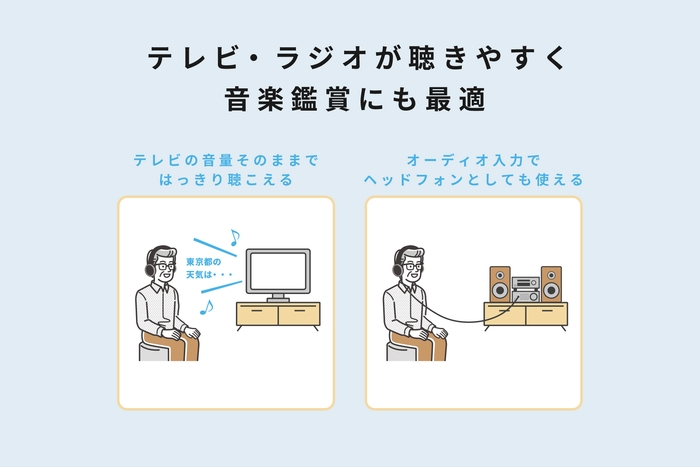 テレビ・ラジオが聴きやすく
音楽鑑賞にも最適

テレビの音量そのままで
はっきり聴こえる

東京都の
天気は・・・

オーディオ入力で
ヘッドフォンとしても使える