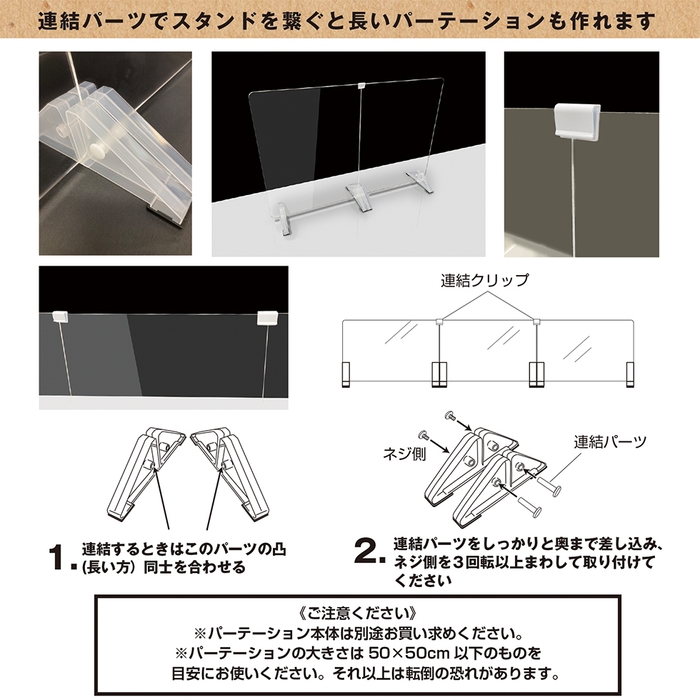 連結パーツでスタンドを繋ぐと長いパーテーションも作れます

連結クリップ

ネジ側

連結パーツ

1. 連結するときはこのパーツの凸(長い方) 同士を合わせる

2. 連結パーツをしっかりと奥まで差し込み、ネジ側を3回転以上まわして取り付けてください

《ご注意ください》
※パーテーション本体は別途お買い求めください。
※パーテーションの大きさは 50×50cm 以下のものを目安にお使いください。それ以上は転倒の恐れがあります。