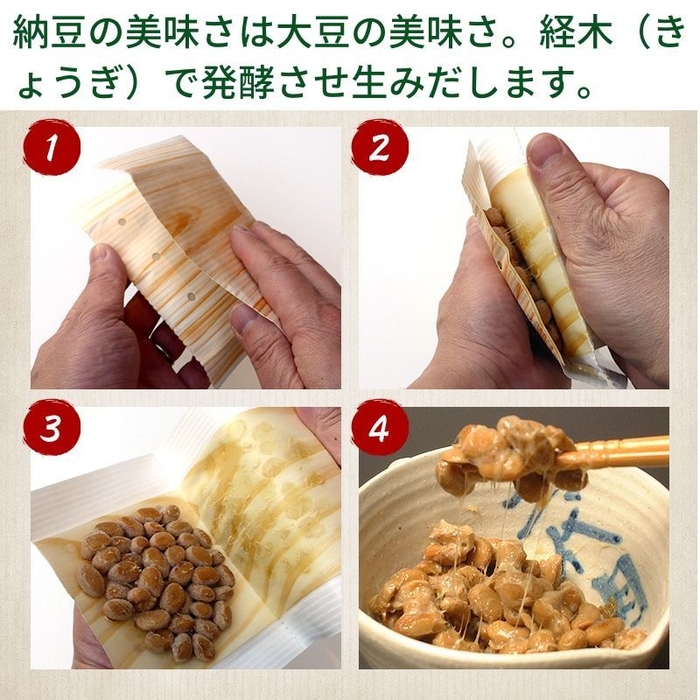 納豆の美味さは大豆の美味さ。経木（きょうぎ）で発酵させ生みだします。

1

2

3

4