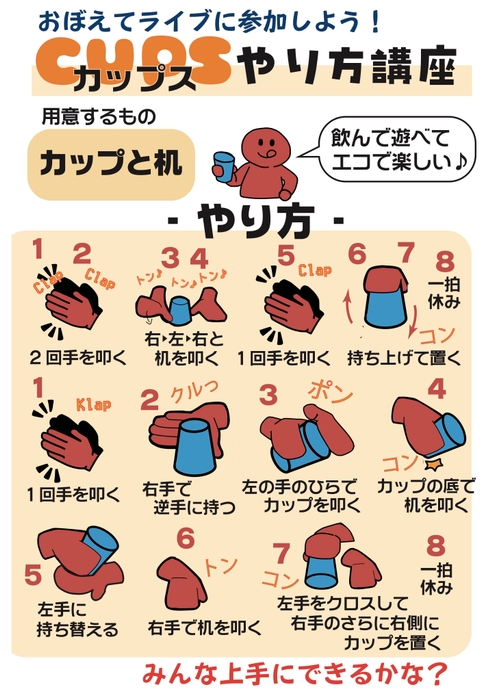 おぼえてライブに参加しよう！

CUPS カップス やり方講座

用意するもの

カップと机

飲んで遊べて
エコで楽しい♪

- やり方 -

1 2
Clap Clap
2回手を叩く

3 4
トン♪ トン♪トン♪
右・左・右と
机を叩く

5
Clap
1回手を叩く

6 7
コン
持ち上げて置く

8
一拍
休み

1
Klap
1回手を叩く

2
クルっ
右手で
逆手に持つ

3
ポン
左の手のひらで
カップを叩く

4
コン
カップの底で
机を叩く

5
左手に
持ち替える

6
トン
右手で机を叩く

7
コン
左手をクロスして
右手のさらに右側に
カップを置く

8
一拍
休み

みんな上手にできるかな？