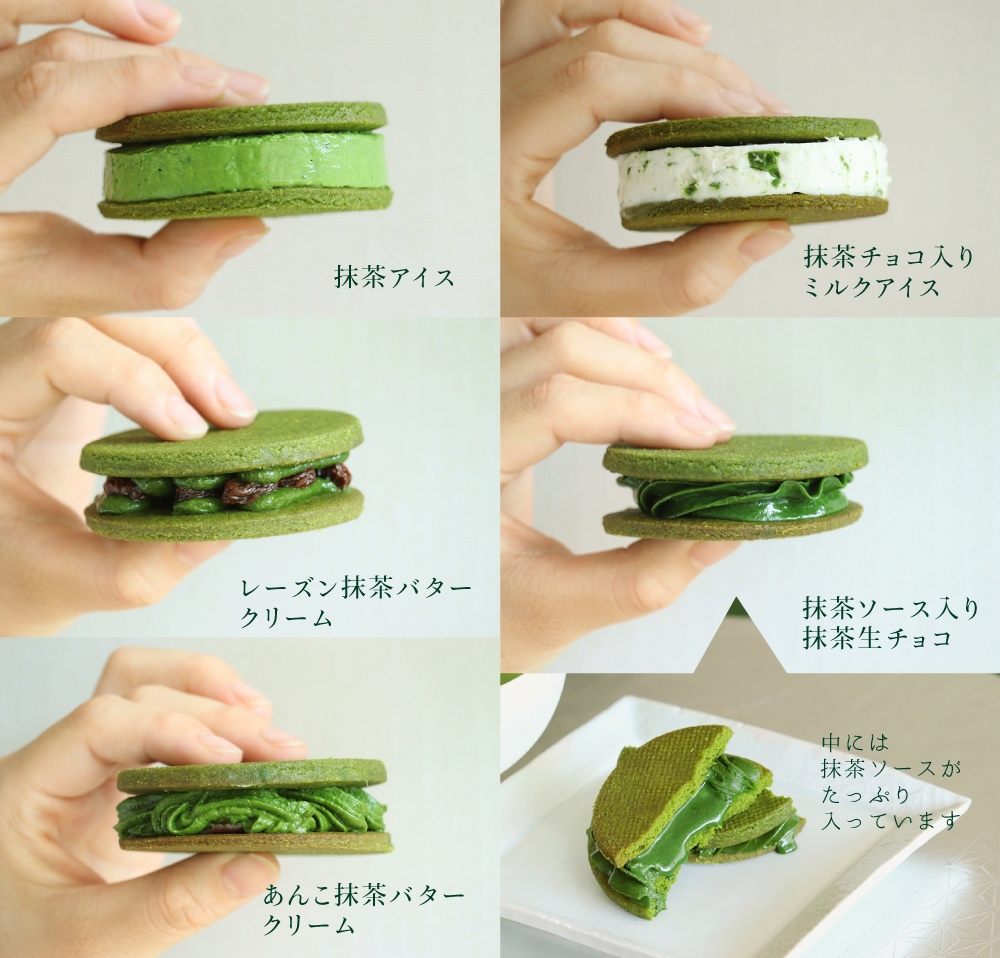 抹茶アイス

抹茶チョコ入り
ミルクアイス

レーズン抹茶バター
クリーム

抹茶ソース入り
抹茶生チョコ

あんこ抹茶バター
クリーム

中には
抹茶ソースが
たっぷり
入っています