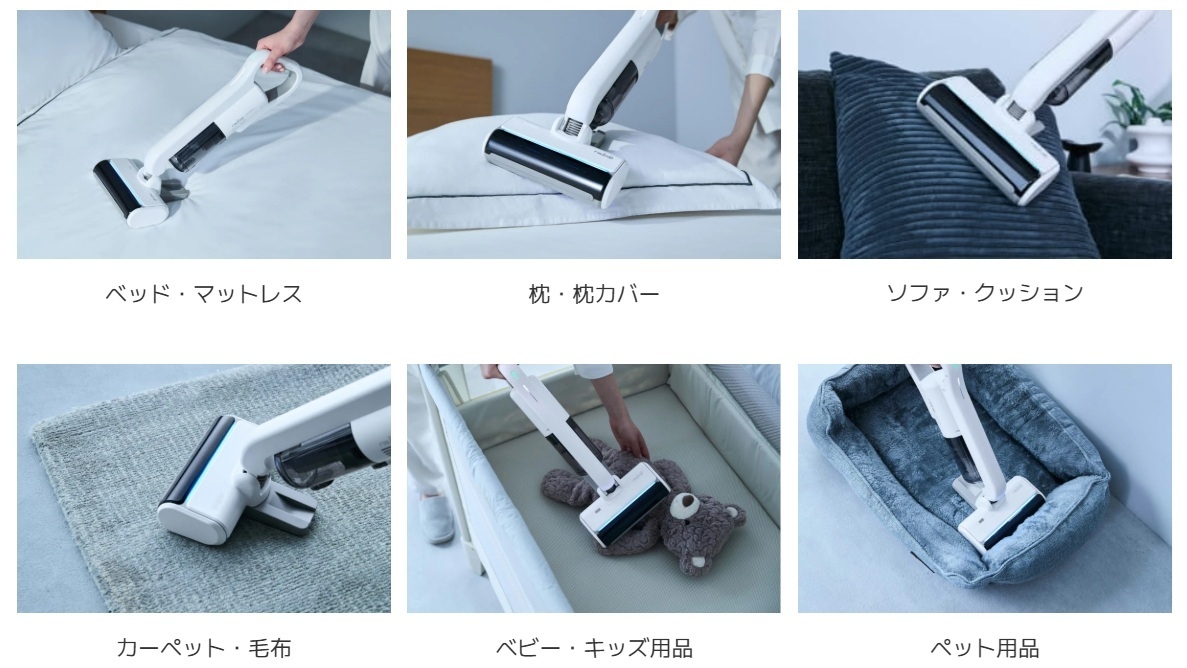 ベッド・マットレス

枕・枕カバー

ソファ・クッション

カーペット・毛布

ベビー・キッズ用品

ペット用品