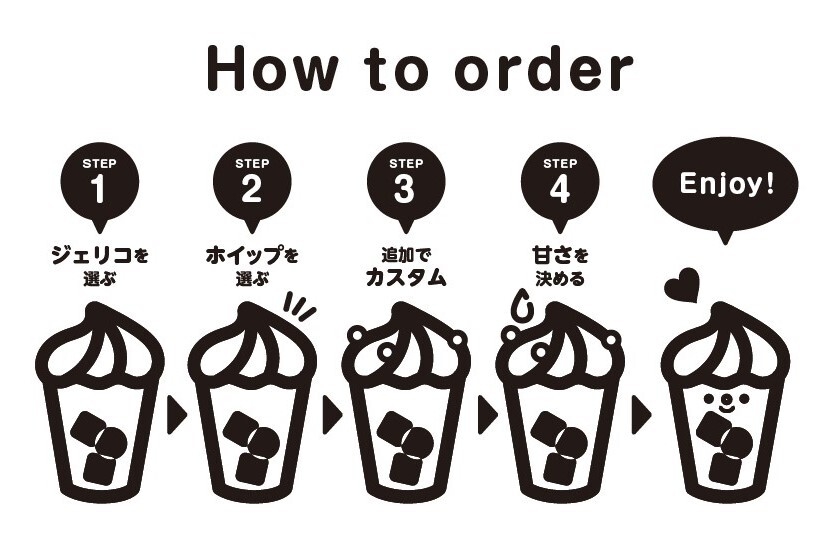 How to order

STEP 1
ジェリコを選ぶ

STEP 2
ホイップを選ぶ

STEP 3
追加でカスタム

STEP 4
甘さを決める

Enjoy!