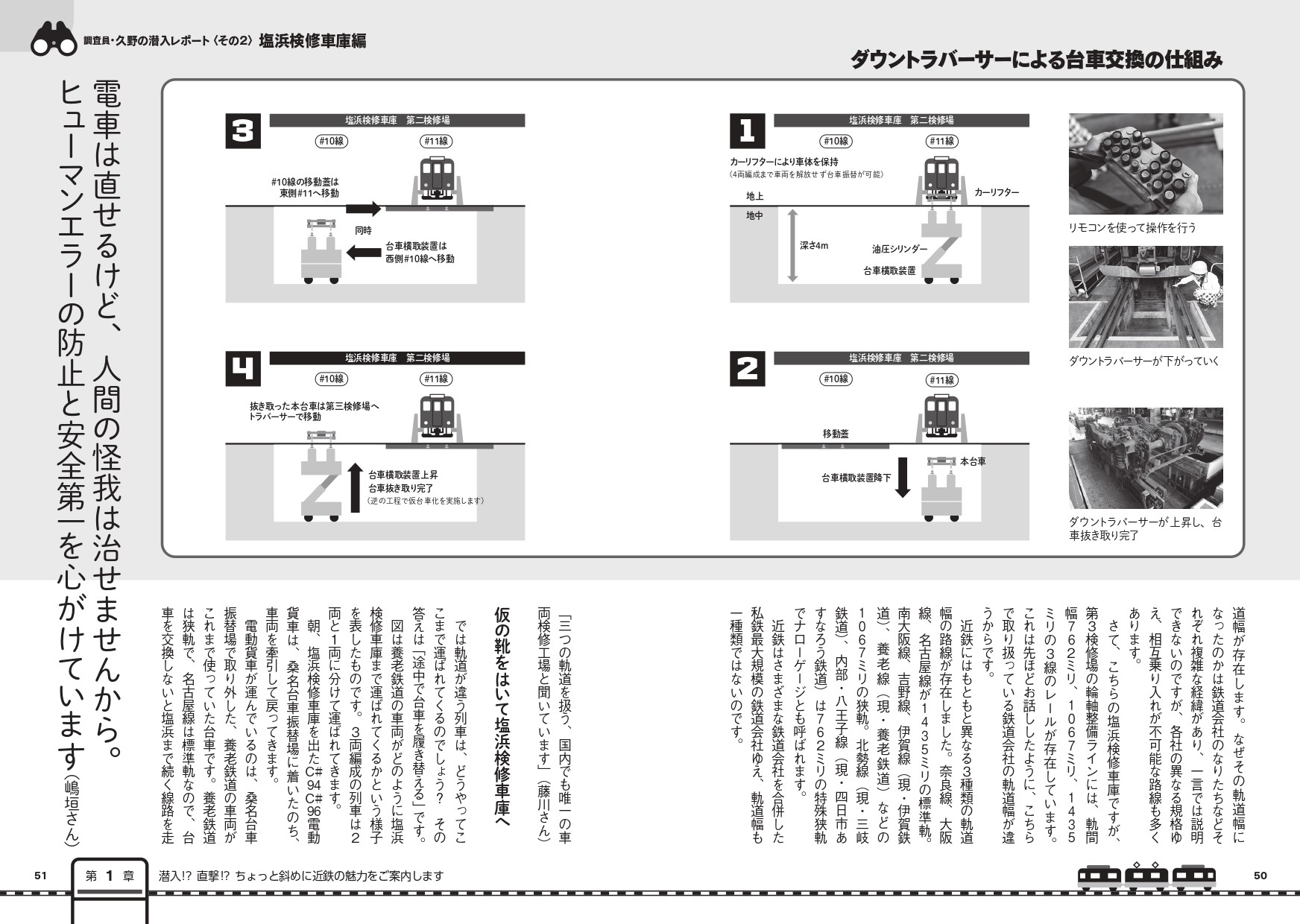 調査員・久野の潜入レポート〈その2〉塩浜検修車庫編

ダウントラバーサーによる台車交換の仕組み

1
塩浜検修車庫　第二検修場
#10線　#11線
カーリフターにより車体を保持
（4両編成まで車両を解放せず台車振替が可能）
カーリフター
地上
地中
深さ4m
油圧シリンダー
台車横取装置

2
塩浜検修車庫　第二検修場
#10線　#11線
移動蓋
本台車
台車横取装置降下

3
塩浜検修車庫　第二検修場
#10線　#11線
#10線の移動蓋は東側#11へ移動
同時
台車横取装置は西側#10線へ移動

4
塩浜検修車庫　第二検修場
#10線　#11線
抜き取った本台車は第三検修場へトラバーサーで移動
台車横取装置上昇
台車抜き取り完了
（逆の工程で仮台車化を実施します）

リモコンを使って操作を行う

ダウントラバーサーが下がっていく

ダウントラバーサーが上昇し、台車抜き取り完了

道幅が存在します。なぜその軌道幅になったのかは鉄道会社のなりたちなどそれぞれ複雑な経緯があり、一言では説明できないのですが、各社の異なる規格ゆえ、相互乗り入れが不可能な路線も多くあります。

さて、こちらの塩浜検修車庫ですが、第3検修場の輪軸整備ラインには、軌間幅762ミリ、1067ミリ、1435ミリの3線のレールが存在しています。これは先ほどお話ししたように、こちらで取り扱っている鉄道会社の軌道幅が違うからです。

近鉄にはもともと異なる3種類の軌道幅の路線が存在しました。奈良線、大阪線、名古屋線が1435ミリの標準軌。南大阪線、吉野線、伊賀線（現・伊賀鉄道）、養老線（現・養老鉄道）などの1067ミリの狭軌。北勢線（現・三岐鉄道）、内部・八王子線（現・四日市あすなろう鉄道）は762ミリの特殊狭軌でナローゲージとも呼ばれます。

近鉄はさまざまな鉄道会社を合併した私鉄最大規模の鉄道会社ゆえ、軌道幅も一種類ではないのです。

「三つの軌道を扱う、国内でも唯一の車両検修工場と聞いています」（藤川さん）

仮の靴をはいて塩浜検修車庫へ

では軌道が違う列車は、どうやってここまで運ばれてくるのでしょう？　その答えは「途中で台車を履き替える」です。

図は養老鉄道の車両がどのように塩浜検修車庫まで運ばれてくるかという様子を表したものです。3両編成の列車は2両と1両に分けて運ばれてきます。

朝、塩浜検修車庫を出たC#94C#96電動貨車は、桑名台車振替場に着いたのち、車両を牽引して戻ってきます。

電動貨車が運んでいるのは、桑名台車振替場で取り外した、養老鉄道の車両がこれまで使っていた台車です。養老鉄道は狭軌で、名古屋線は標準軌なので、台車を交換しないと塩浜まで続く線路を走

電車は直せるけど、人間の怪我は治せませんから。ヒューマンエラーの防止と安全第一を心がけています（嶋垣さん）

51　第1章　潜入!? 直撃!? ちょっと斜めに近鉄の魅力をご案内します

50