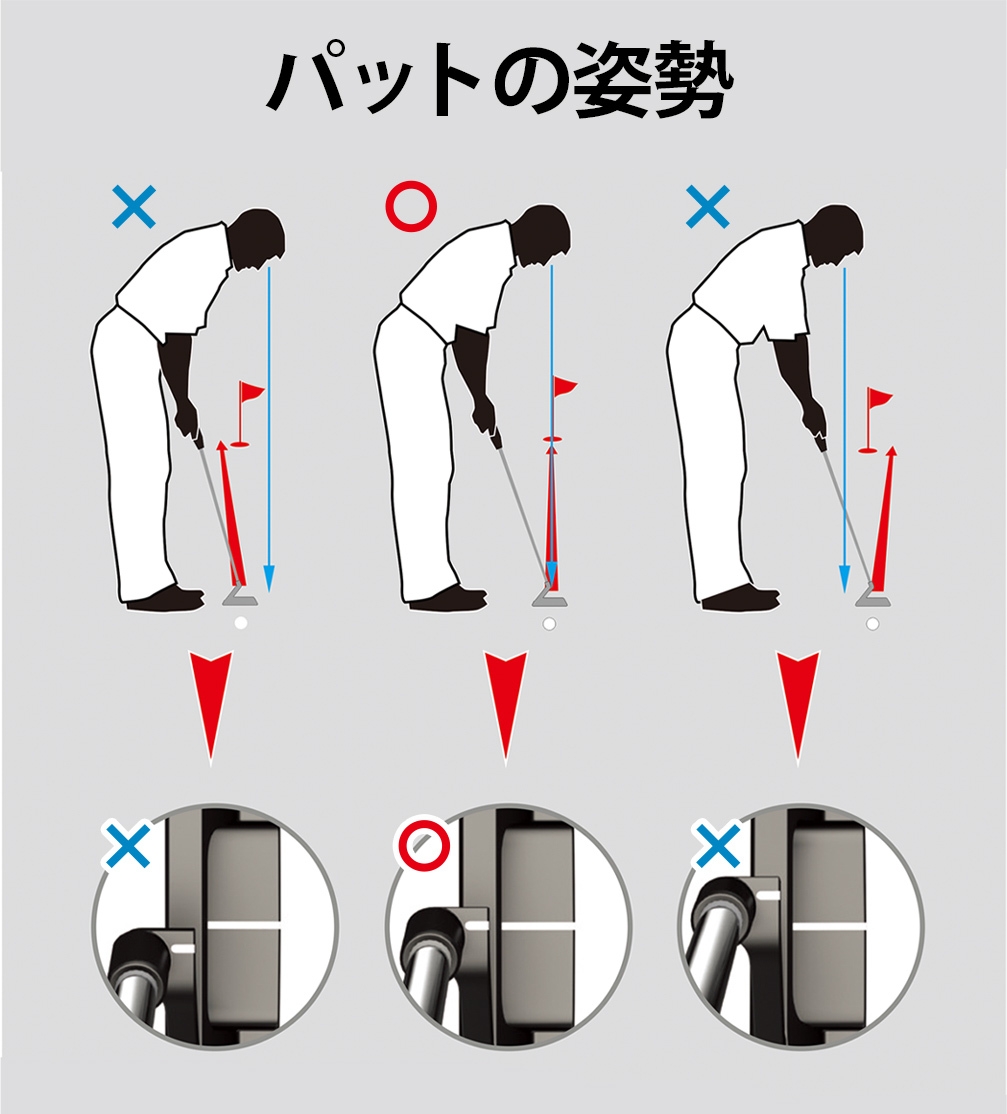 パットの姿勢

×
○
×

×
○
×