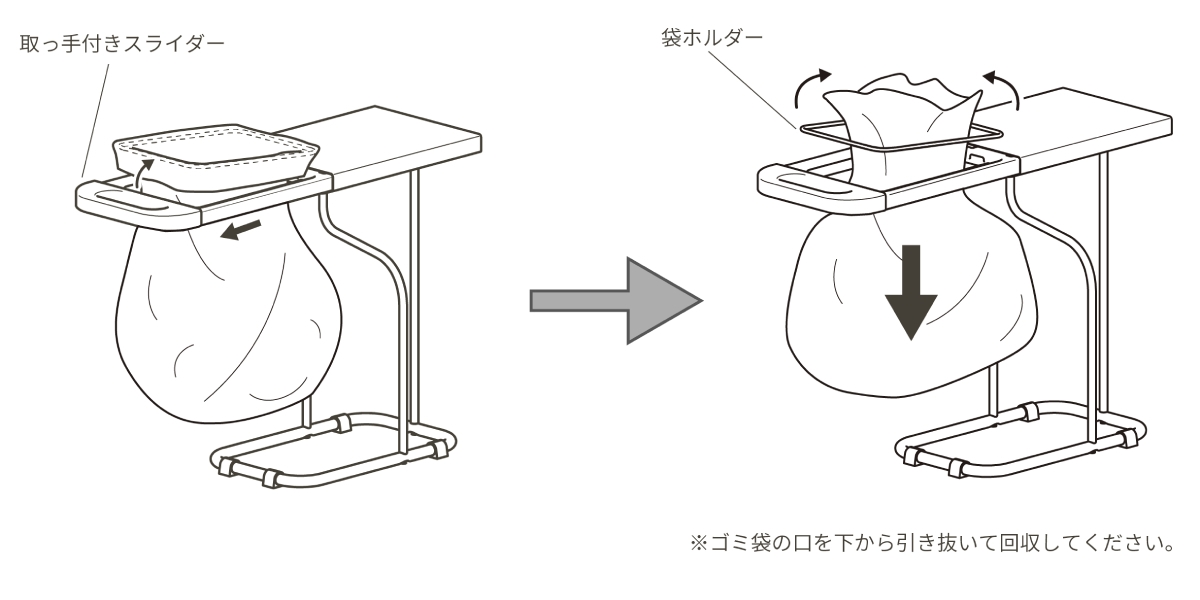 取っ手付きスライダー

袋ホルダー

※ゴミ袋の口を下から引き抜いて回収してください。