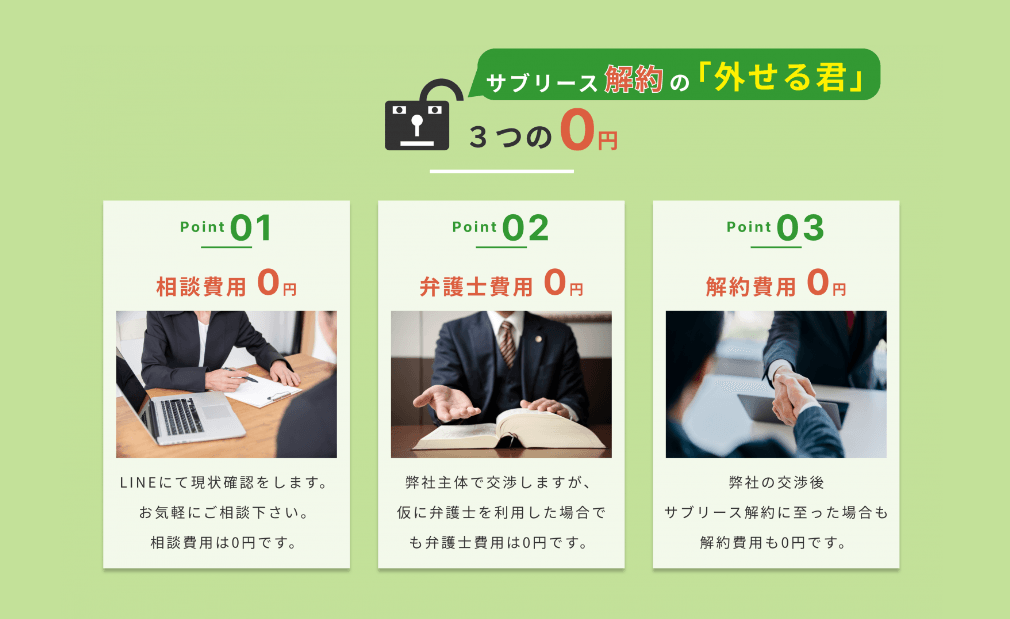 サブリース解約の「外せる君」

３つの0円

Point 01

相談費用 0円

LINEにて現状確認をします。
お気軽にご相談下さい。
相談費用は0円です。

Point 02

弁護士費用 0円

弊社主体で交渉しますが、
仮に弁護士を利用した場合でも弁護士費用は0円です。

Point 03

解約費用 0円

弊社の交渉後
サブリース解約に至った場合も
解約費用も0円です。