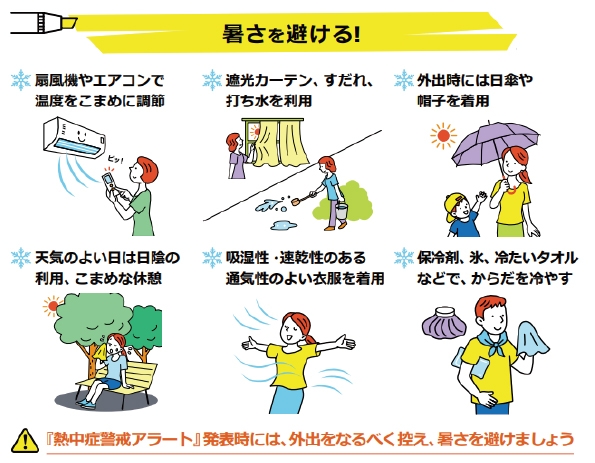 暑さを避ける!

扇風機やエアコンで温度をこまめに調節

ピッ!

遮光カーテン、すだれ、打ち水を利用

外出時には日傘や帽子を着用

天気のよい日は日陰の利用、こまめな休憩

吸湿性・速乾性のある通気性のよい衣服を着用

保冷剤、氷、冷たいタオルなどで、からだを冷やす

『熱中症警戒アラート』発表時には、外出をなるべく控え、暑さを避けましょう