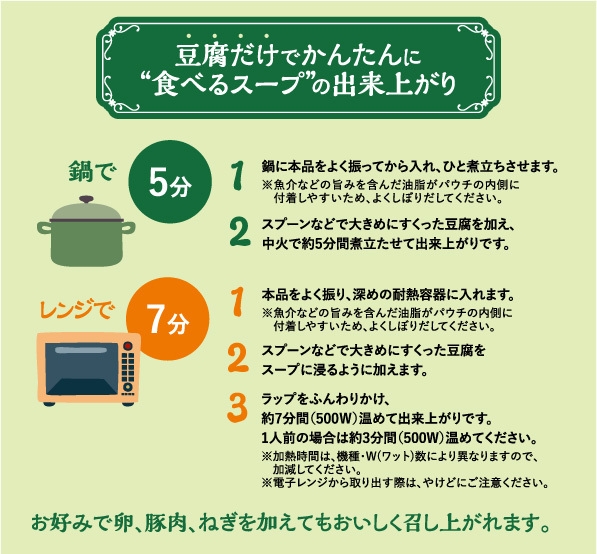 豆腐だけでかんたんに
“食べるスープ”の出来上がり

鍋で 5分

1 鍋に本品をよく振ってから入れ、ひと煮立ちさせます。
※魚介などの旨みを含んだ油脂がパウチの内側に付着しやすいため、よくしぼりだしてください。

2 スプーンなどで大きめにすくった豆腐を加え、中火で約5分間煮立たせて出来上がりです。

レンジで 7分

1 本品をよく振り、深めの耐熱容器に入れます。
※魚介などの旨みを含んだ油脂がパウチの内側に付着しやすいため、よくしぼりだしてください。

2 スプーンなどで大きめにすくった豆腐をスープに浸るように加えます。

3 ラップをふんわりかけ、約7分間（500W）温めて出来上がりです。
1人前の場合は約3分間（500W）温めてください。
※加熱時間は、機種・W（ワット）数により異なりますので、加減してください。
※電子レンジから取り出す際は、やけどにご注意ください。

お好みで卵、豚肉、ねぎを加えてもおいしく召し上がれます。