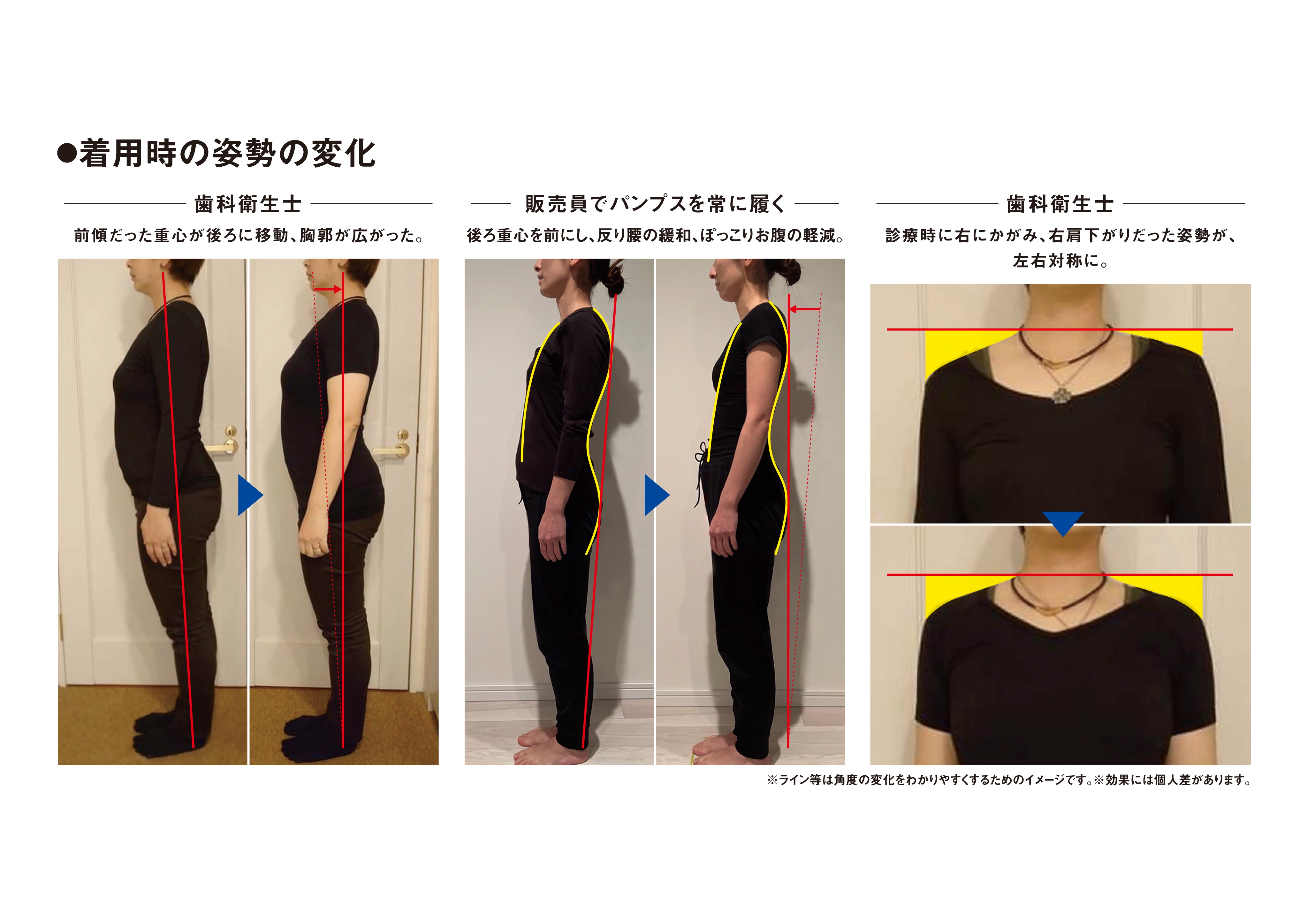 ●着用時の姿勢の変化

歯科衛生士

前傾だった重心が後ろに移動、胸郭が広がった。

販売員でパンプスを常に履く

後ろ重心を前にし、反り腰の緩和、ぽっこりお腹の軽減。

歯科衛生士

診療時に右にかがみ、右肩下がりだった姿勢が、左右対称に。

※ライン等は角度の変化をわかりやすくするためのイメージです。※効果には個人差があります。