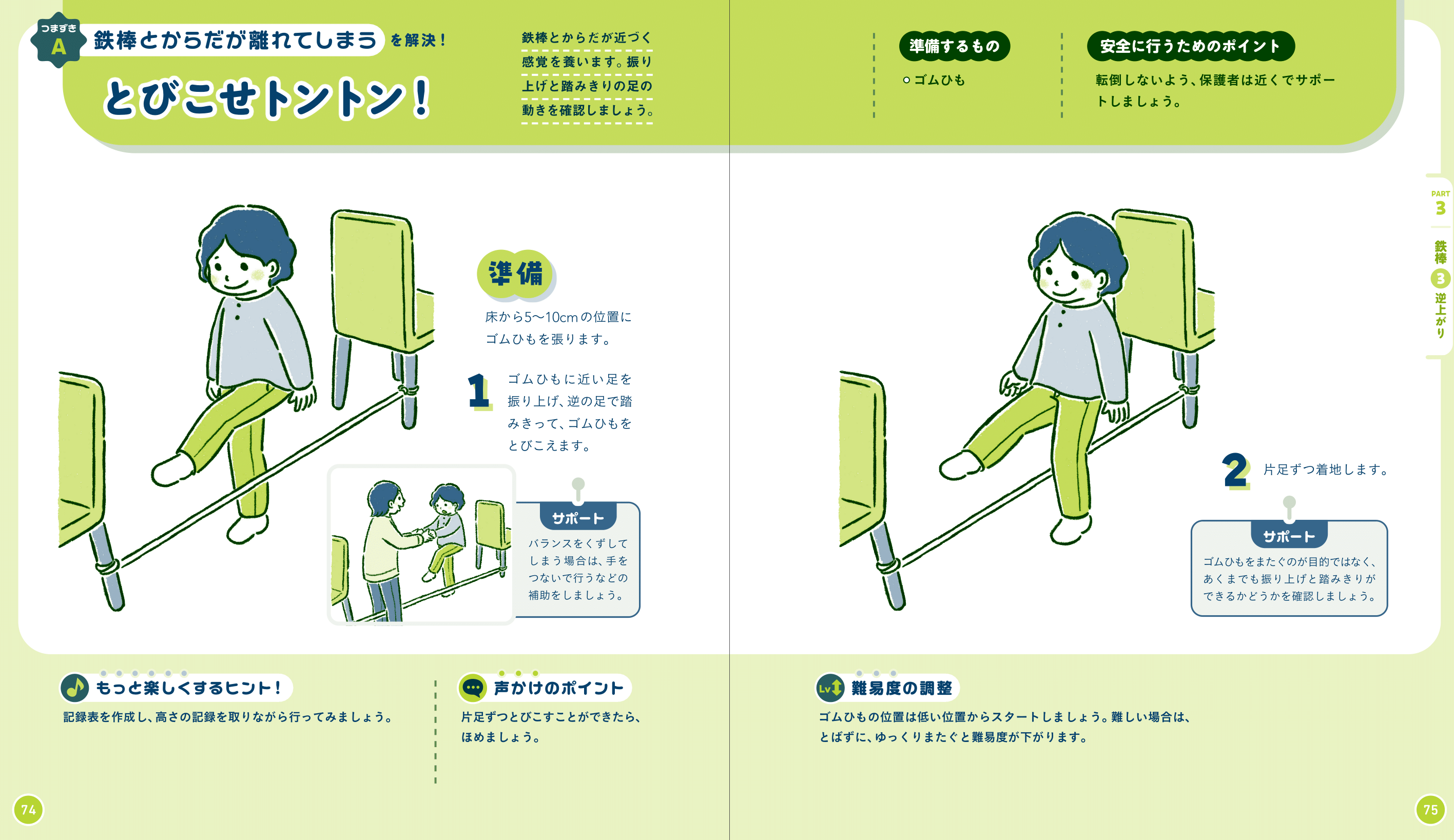 つまずき A 鉄棒とからだが離れてしまう を解決！

とびこせトントン！

鉄棒とからだが近づく感覚を養います。振り上げと踏みきりの足の動きを確認しましょう。

準備するもの

○ゴムひも

安全に行うためのポイント

転倒しないよう、保護者は近くでサポートしましょう。

PART 3

鉄棒 3 逆上がり

準備

床から5〜10cmの位置にゴムひもを張ります。

1 ゴムひもに近い足を振り上げ、逆の足で踏みきって、ゴムひもをとびこえます。

サポート

バランスをくずしてしまう場合は、手をつないで行うなどの補助をしましょう。

2 片足ずつ着地します。

サポート

ゴムひもをまたぐのが目的ではなく、あくまでも振り上げと踏みきりができるかどうかを確認しましょう。

もっと楽しくするヒント！

記録表を作成し、高さの記録を取りながら行ってみましょう。

声かけのポイント

片足ずつとびこすことができたら、ほめましょう。

Lv 難易度の調整

ゴムひもの位置は低い位置からスタートしましょう。難しい場合は、とばずに、ゆっくりまたぐと難易度が下がります。

74

75